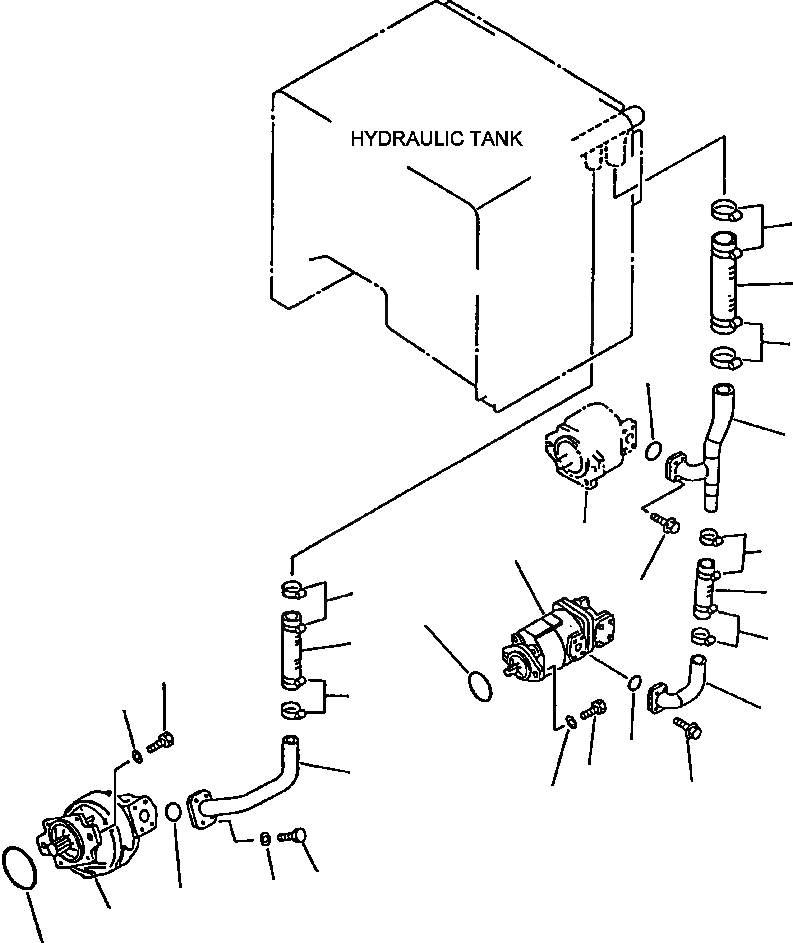 HYDRAULIC TANK