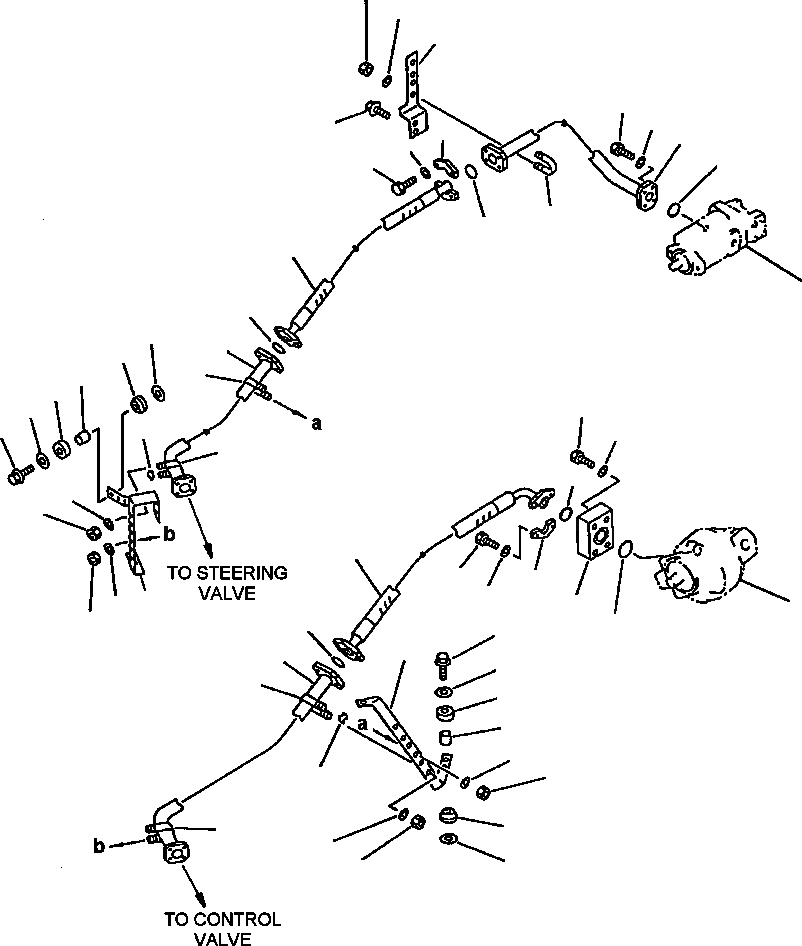 a

b

TO STEERING VALVE

a

b

TO CONTROL VALVE