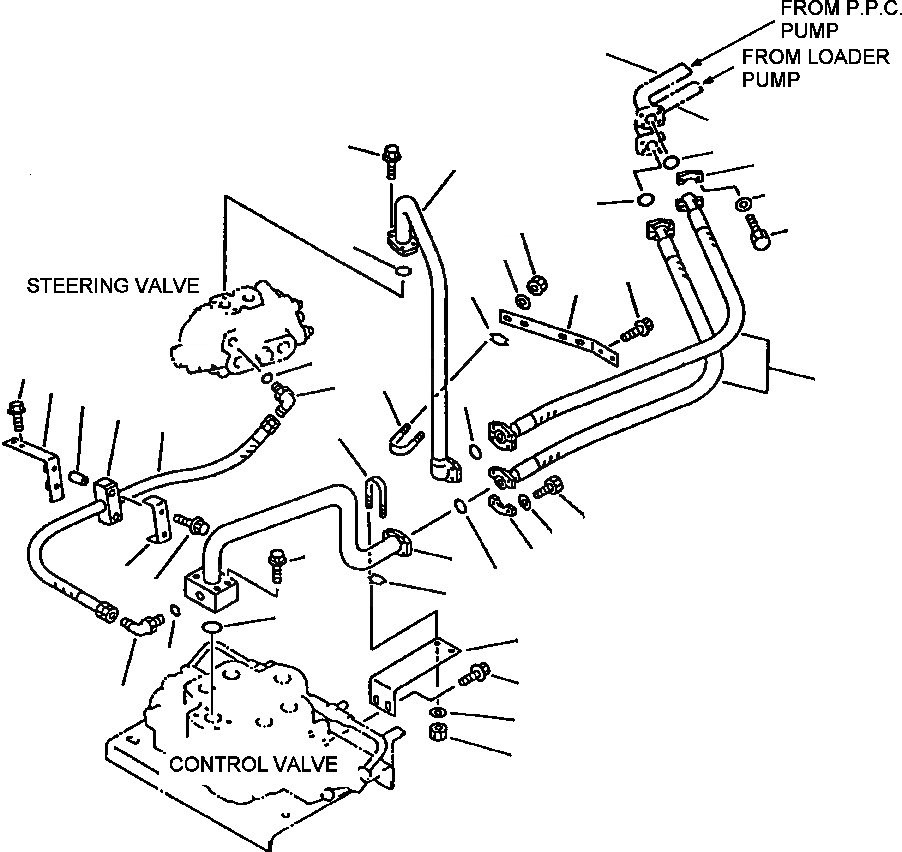 FROM P.P.C. PUMP
FROM LOADER PUMP
STEERING VALVE
CONTROL VALVE