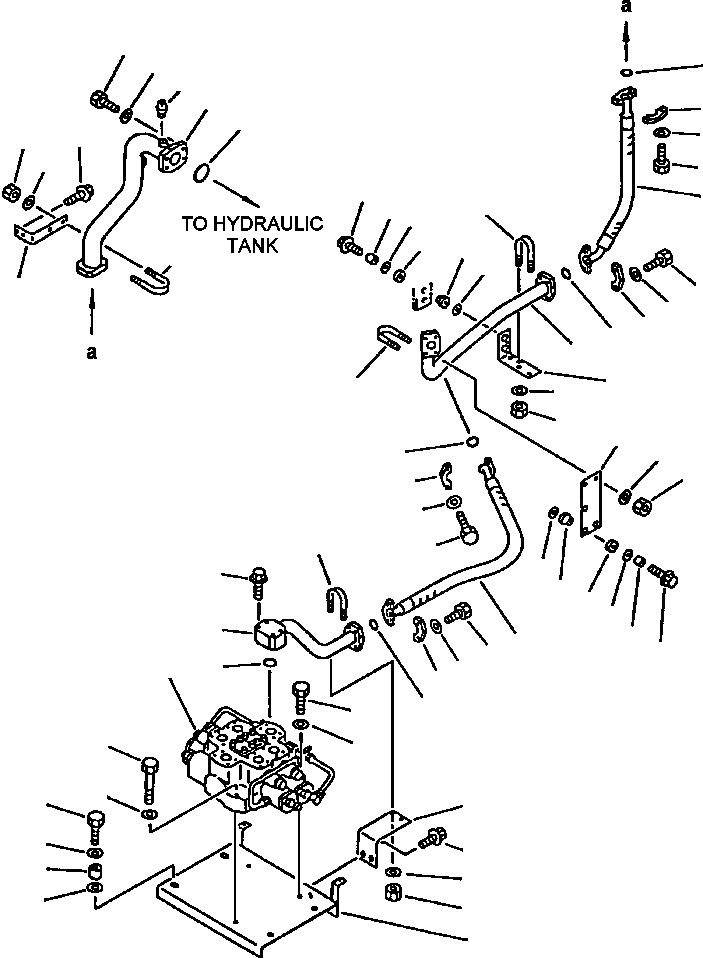 a

TO HYDRAULIC TANK

a