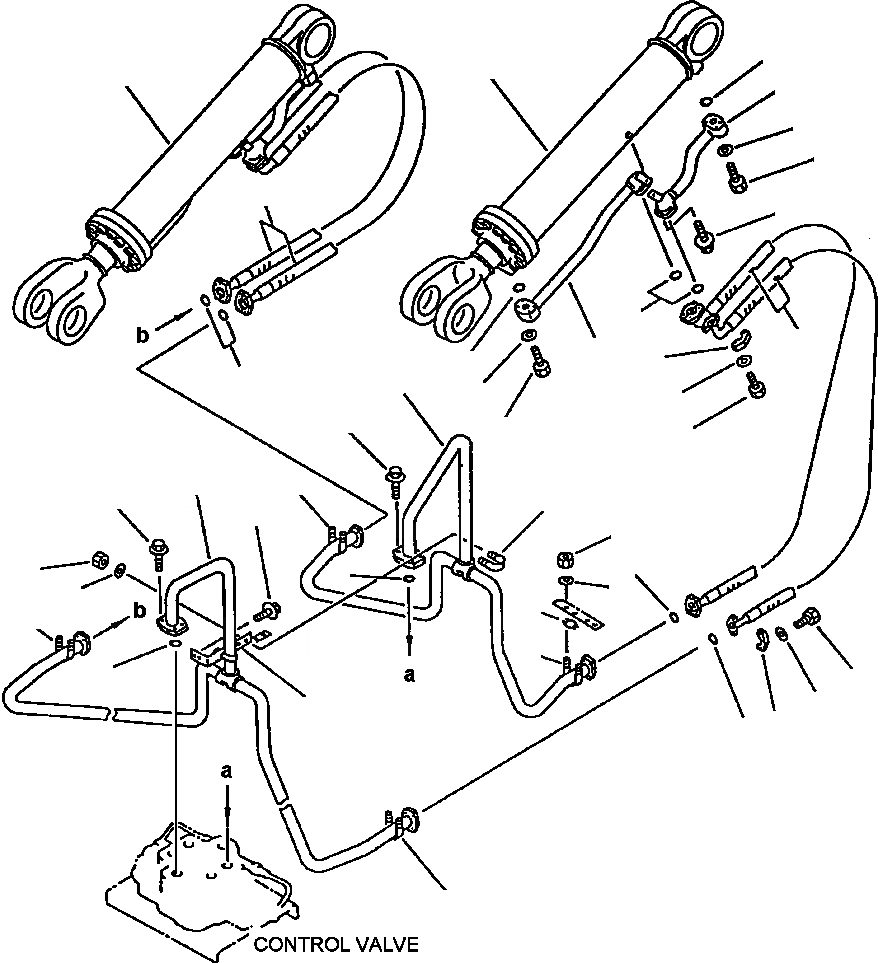 b

b

a

a

CONTROL VALVE