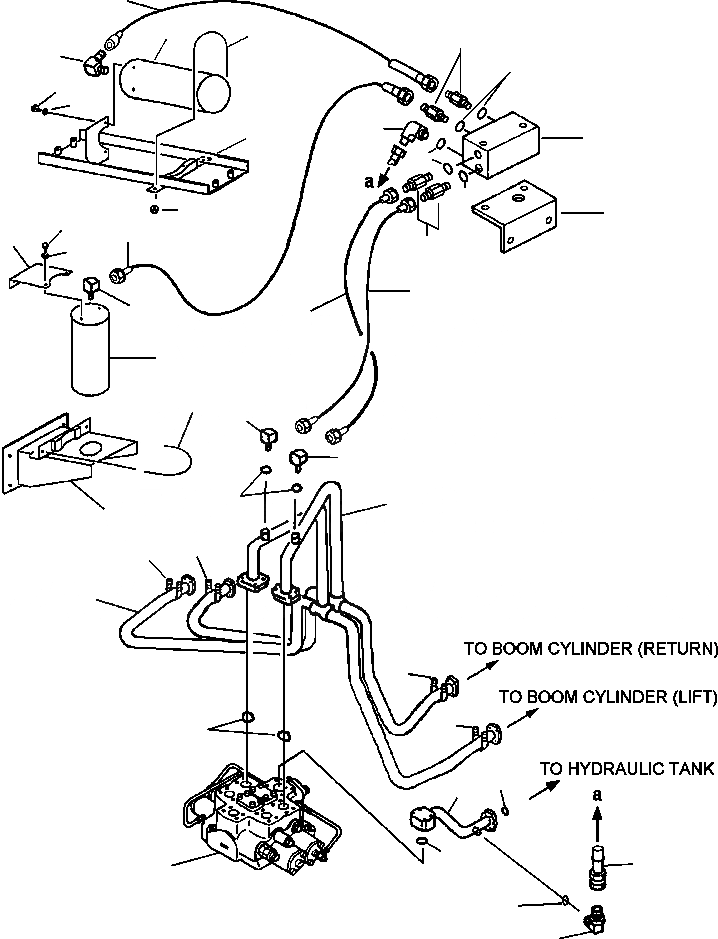 a

TO BOOM CYLINDER (RETURN)

TO BOOM CYLINDER (LIFT)

TO HYDRAULIC TANK

a