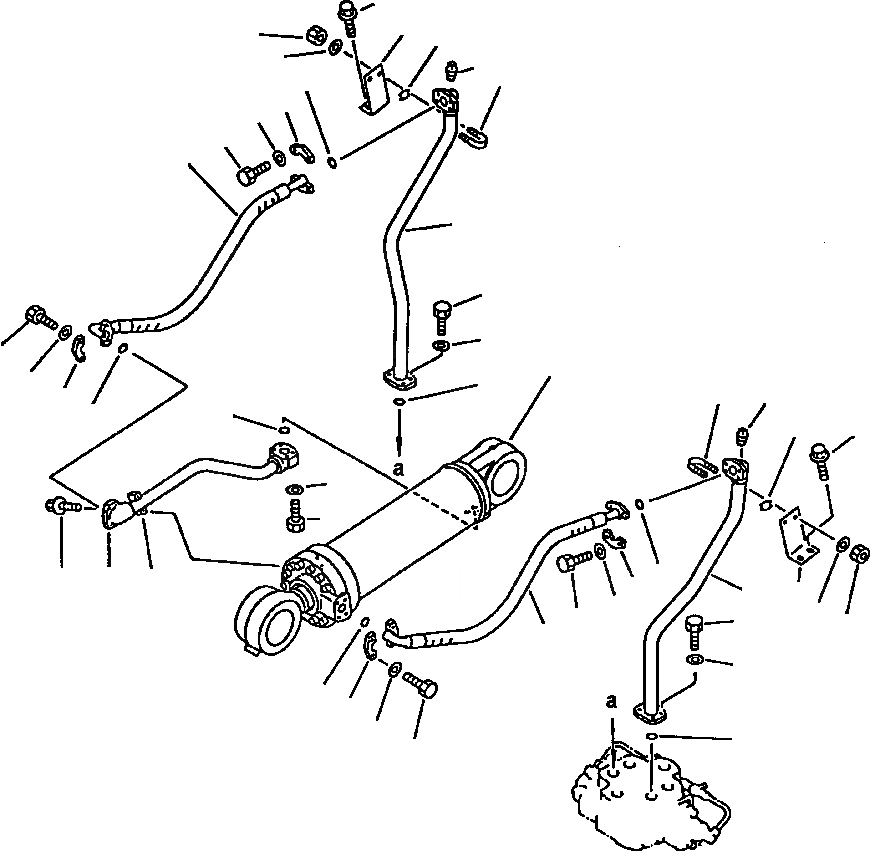 a

a