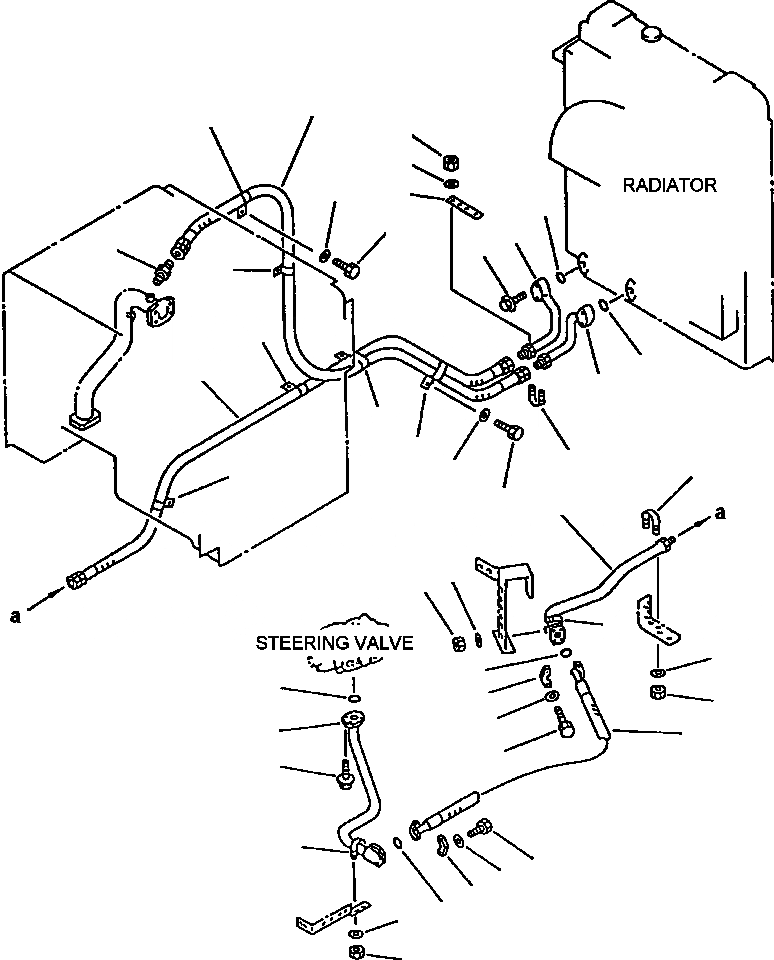 RADIATOR

a

a

STEERING VALVE