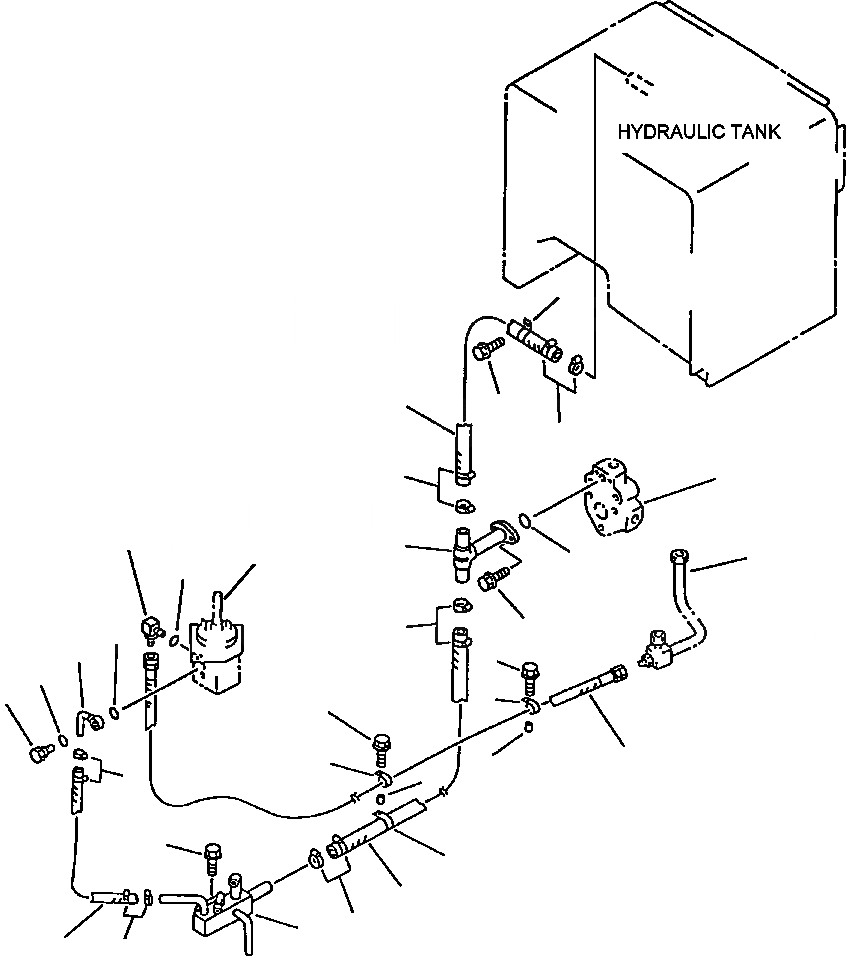 HYDRAULIC TANK