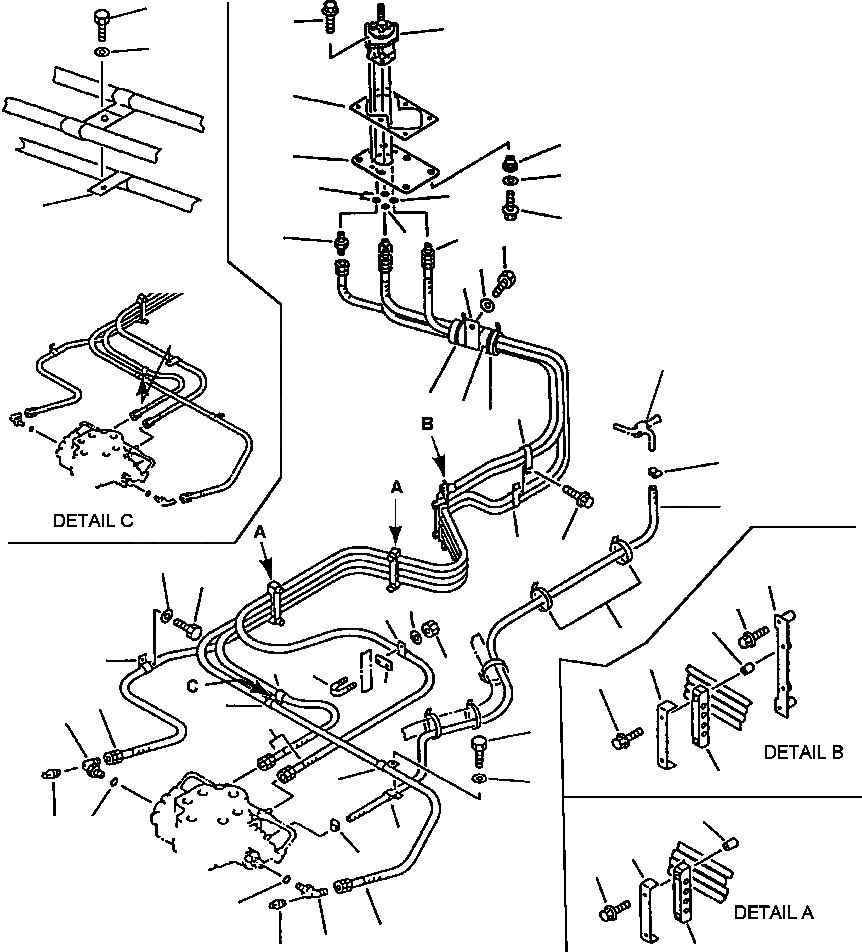 DETAIL C

B

A

A

C

DETAIL B

DETAIL A