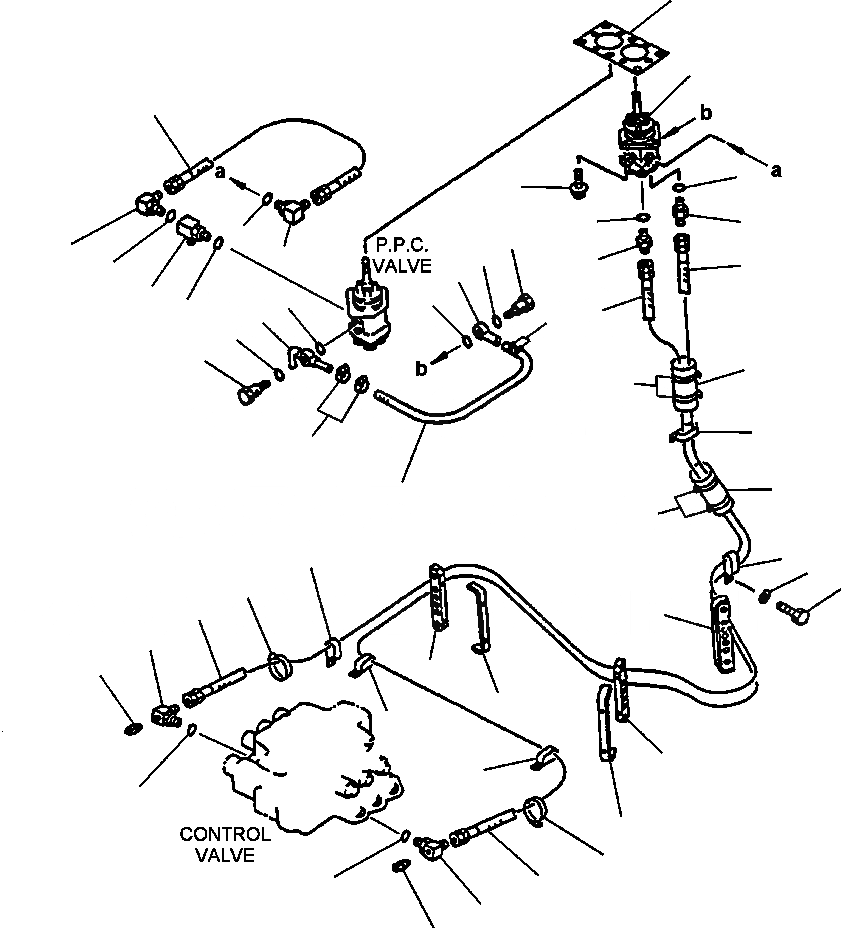 b
a
a
P.P.C. VALVE
b
CONTROL VALVE