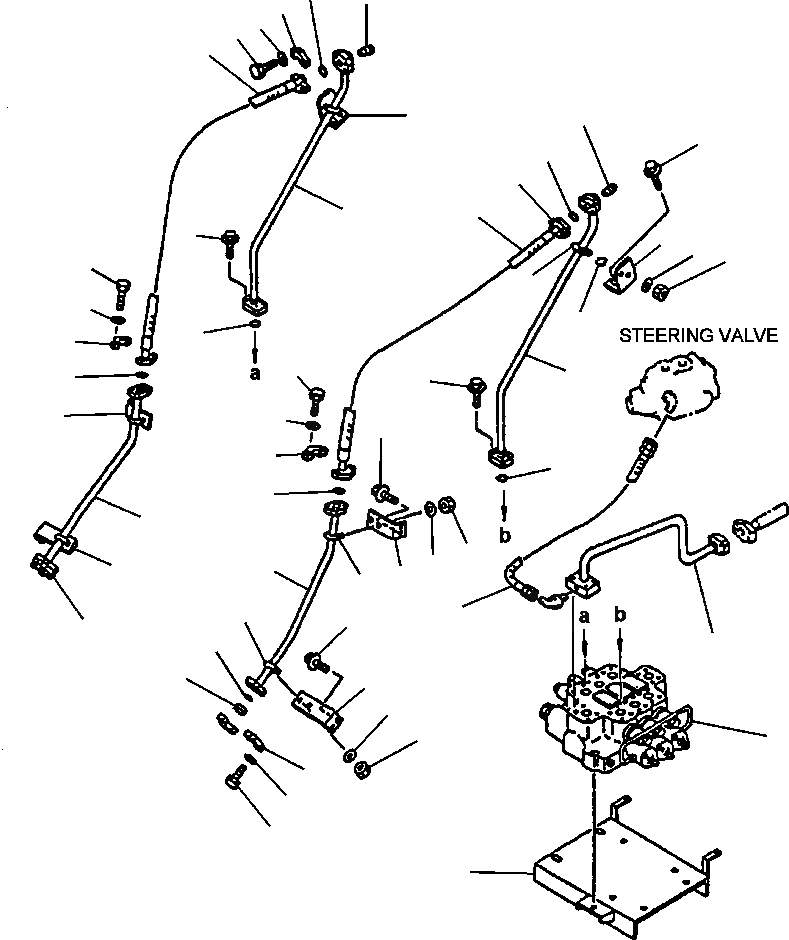 STEERING VALVE

a

b

a

b