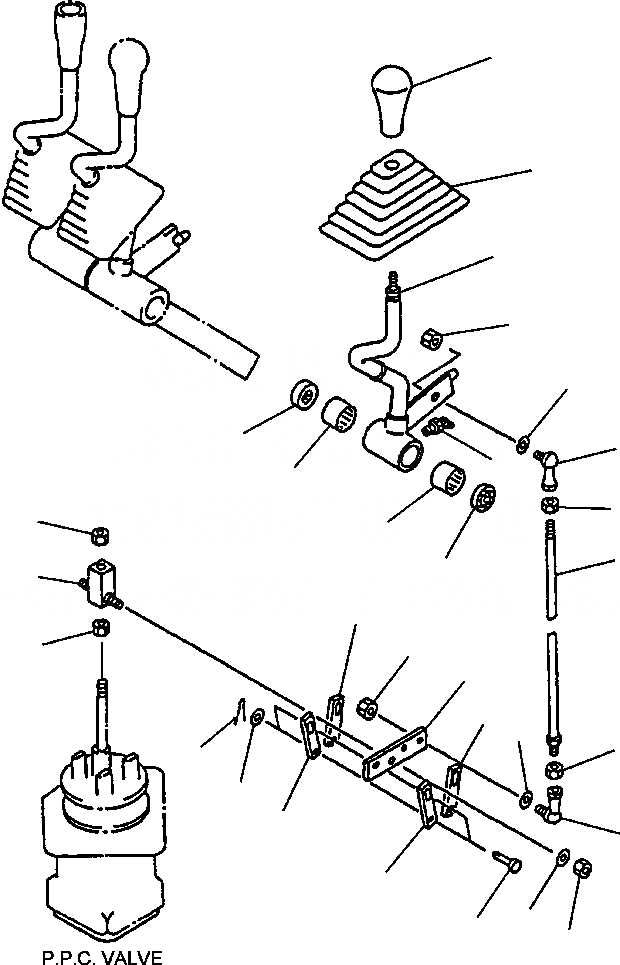 P.P.C. VALVE