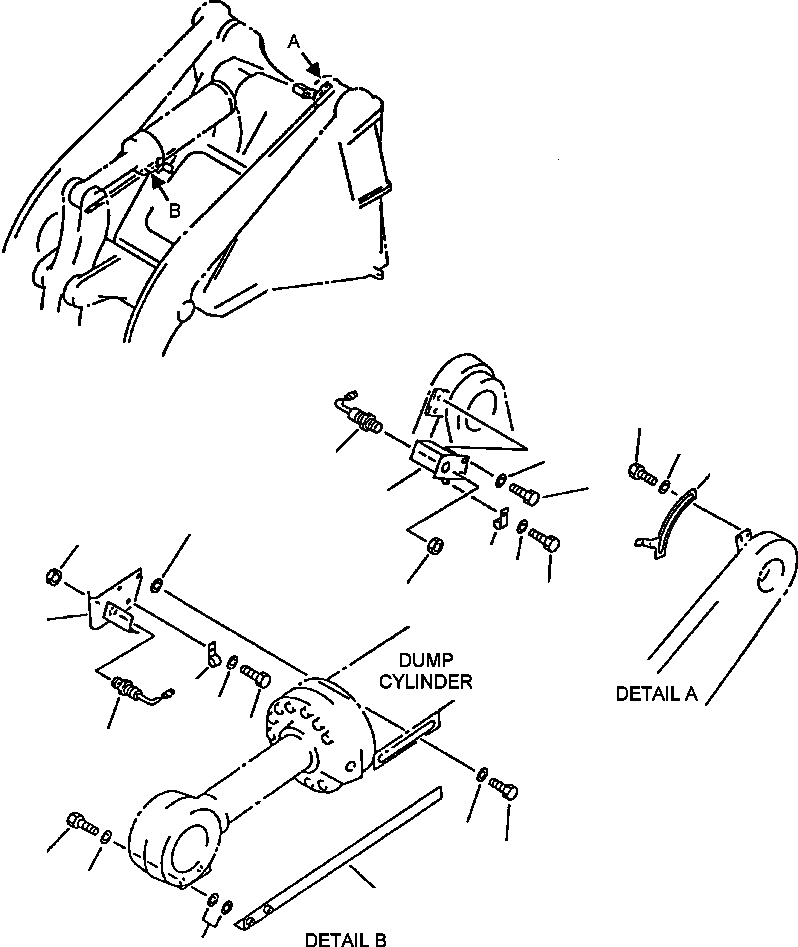 A

B

DUMP CYLINDER

DETAIL A

DETAIL B