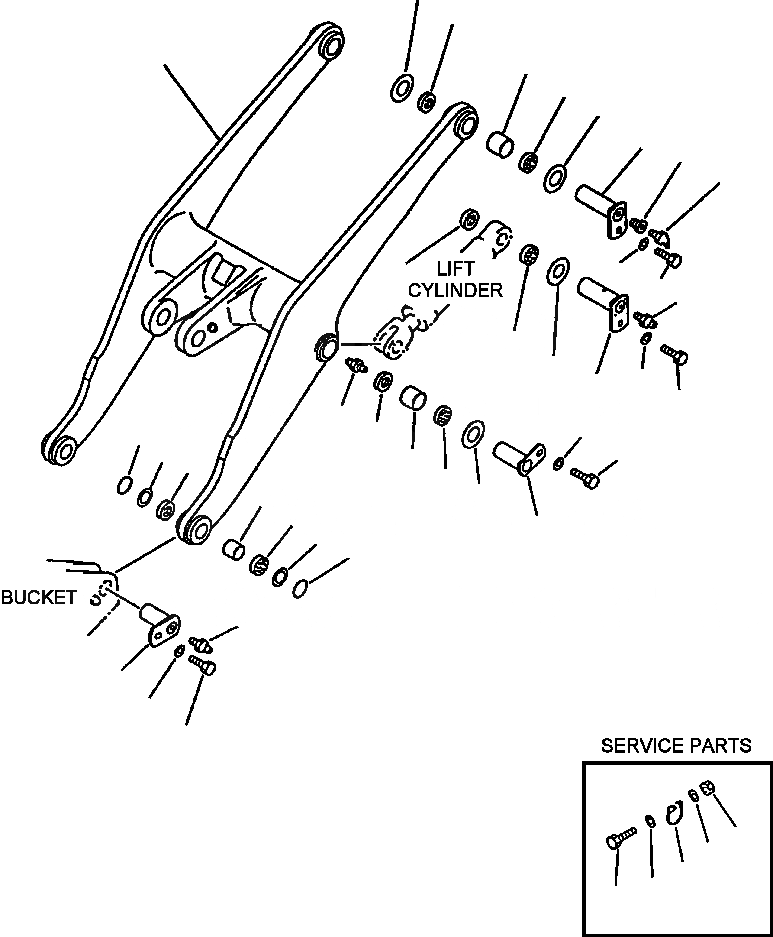 LIFT CYLINDER

BUCKET

SERVICE PARTS