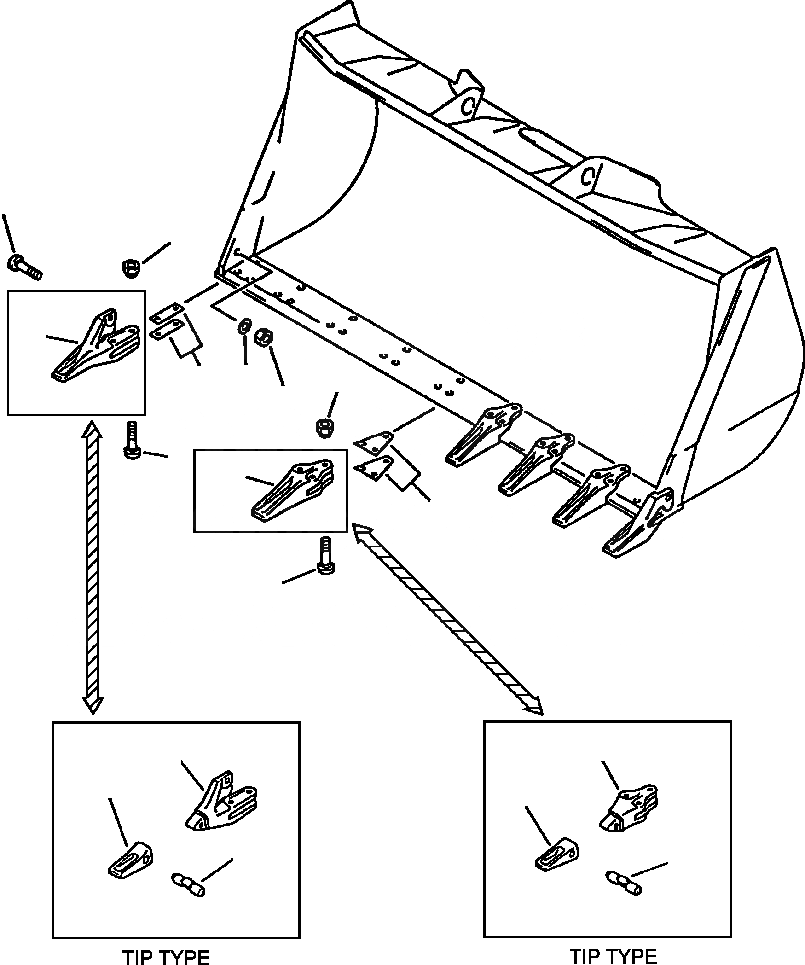 TIP TYPE

TIP TYPE