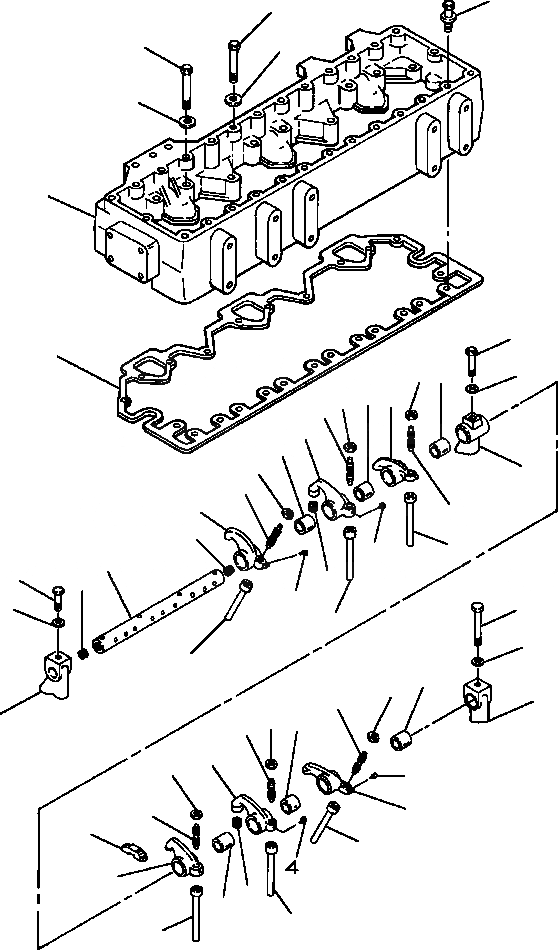 4