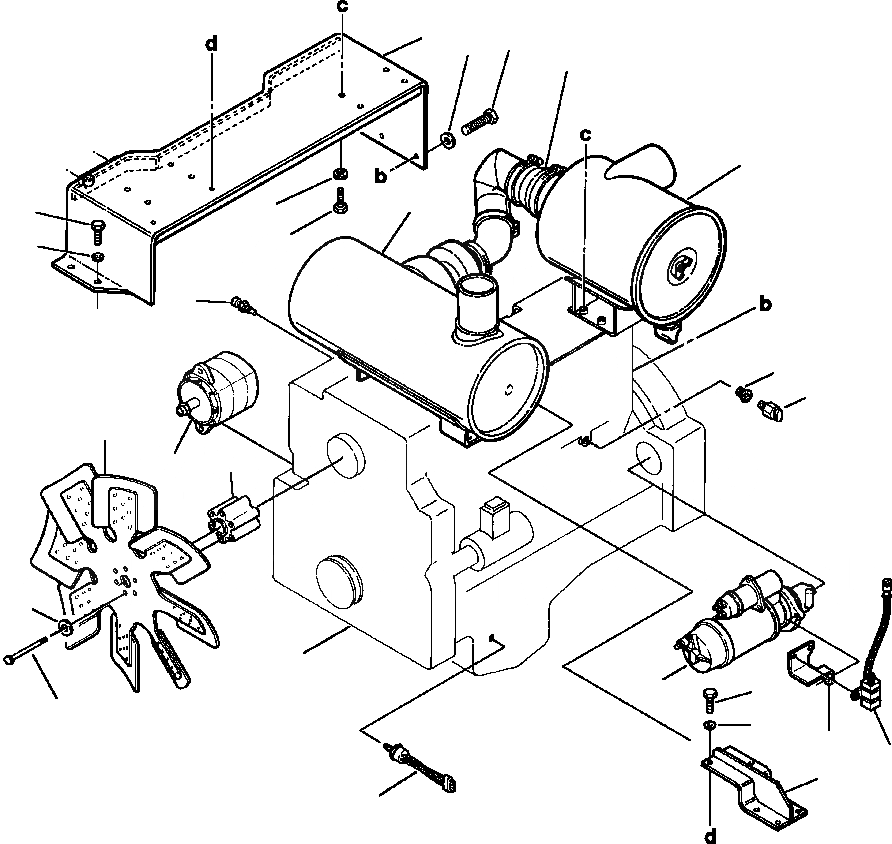 c
d
b
c
b
d