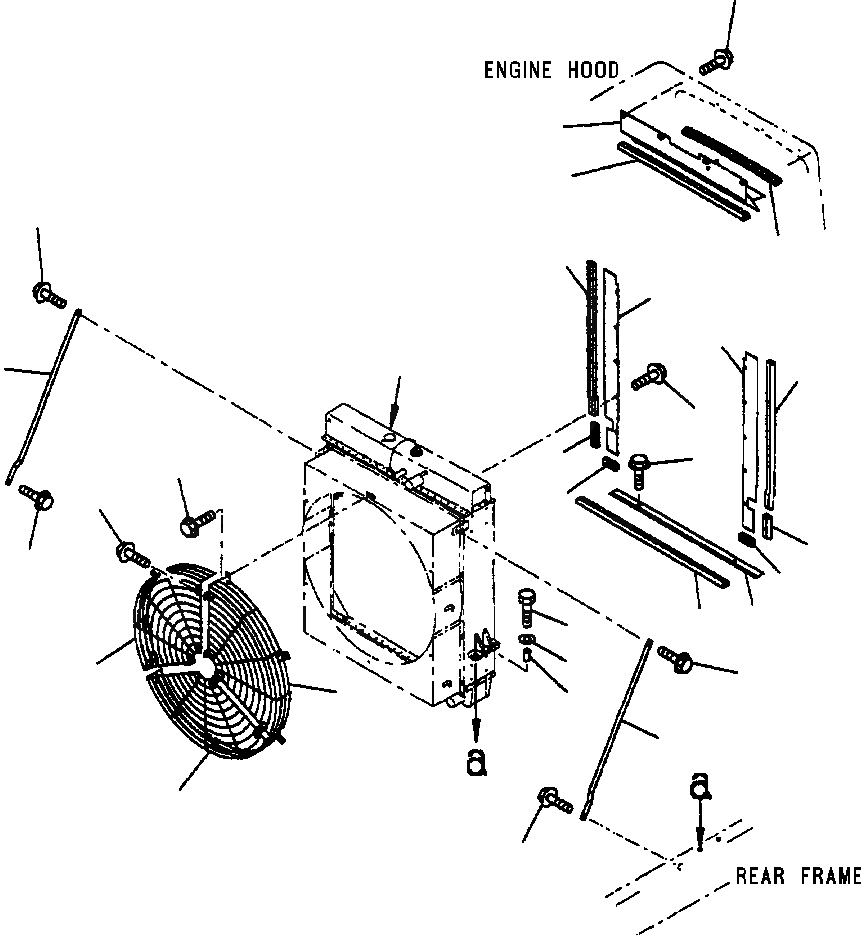 ENGINE HOOD

a

a

REAR FRAME