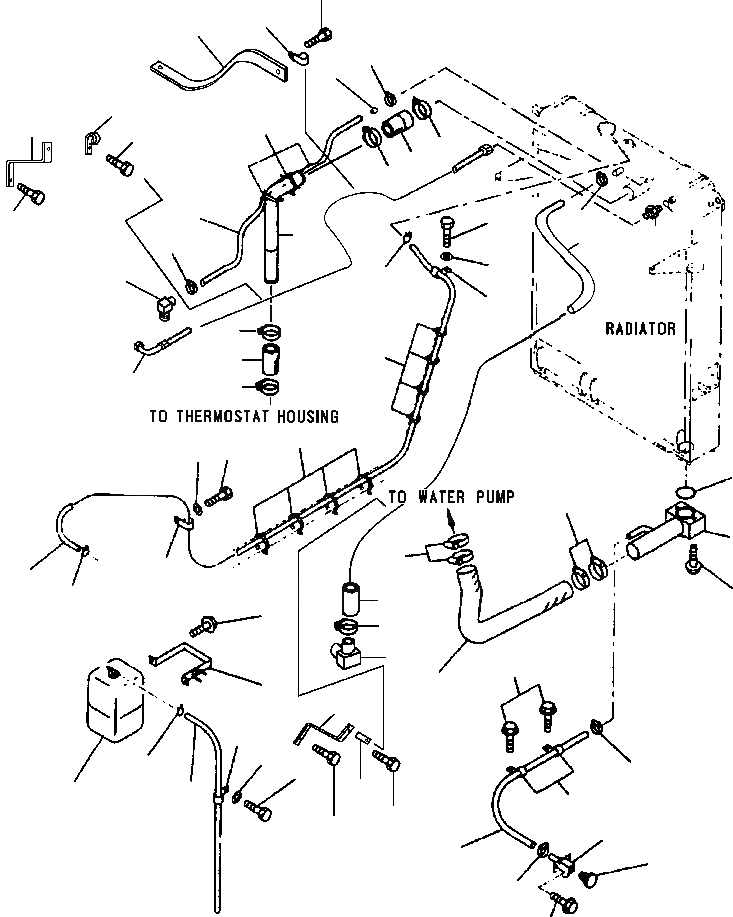 RADIATOR

TO THERMOSTAT HOUSING

TO WATER PUMP