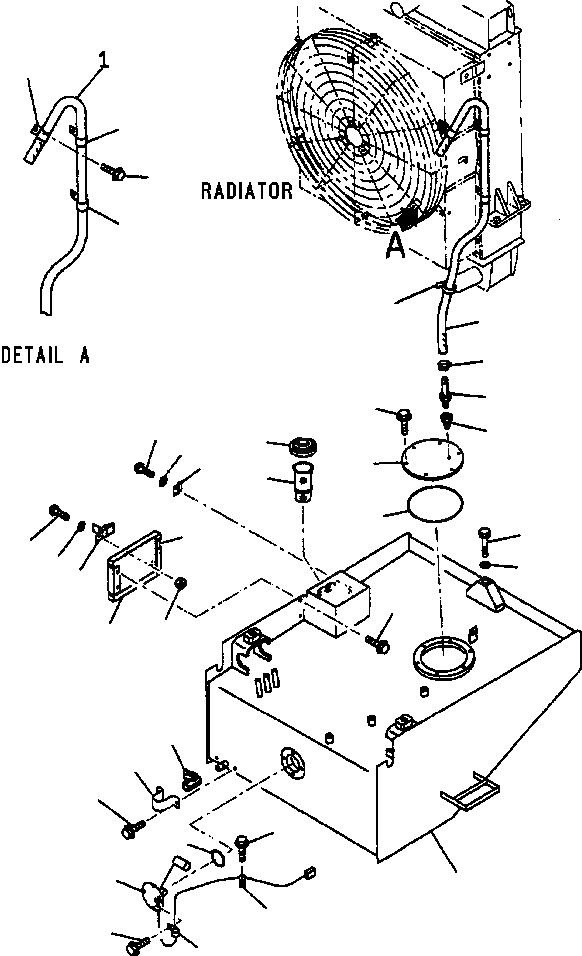 1

RADIATOR

A

DETAIL A