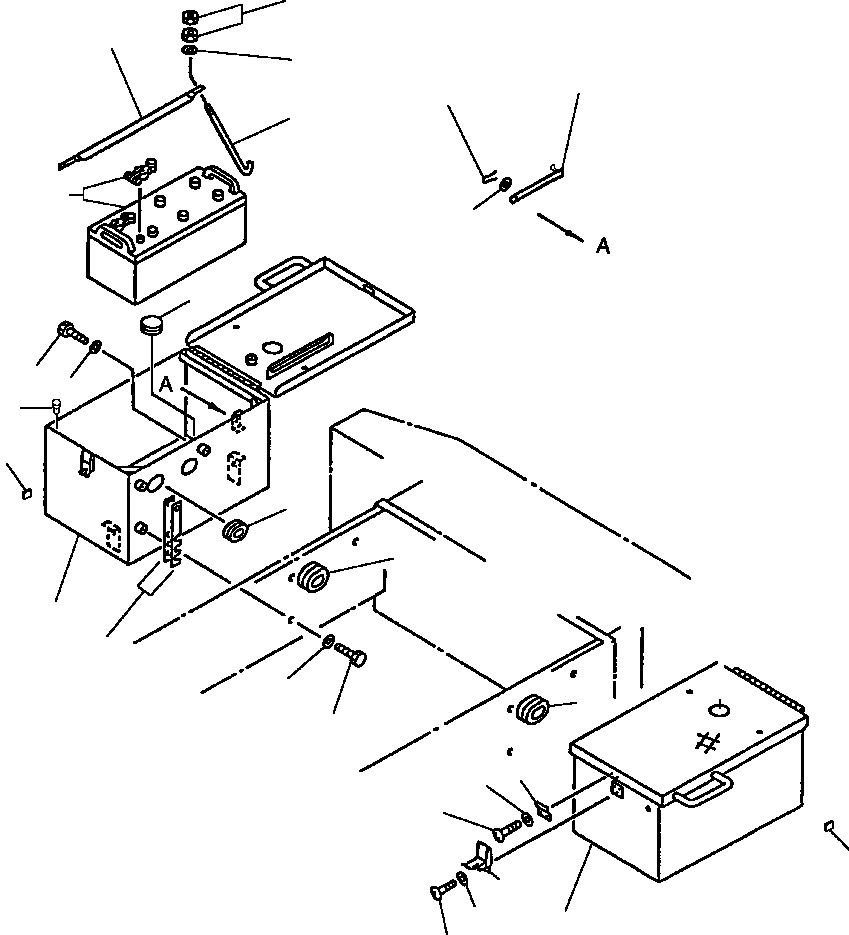 A
A