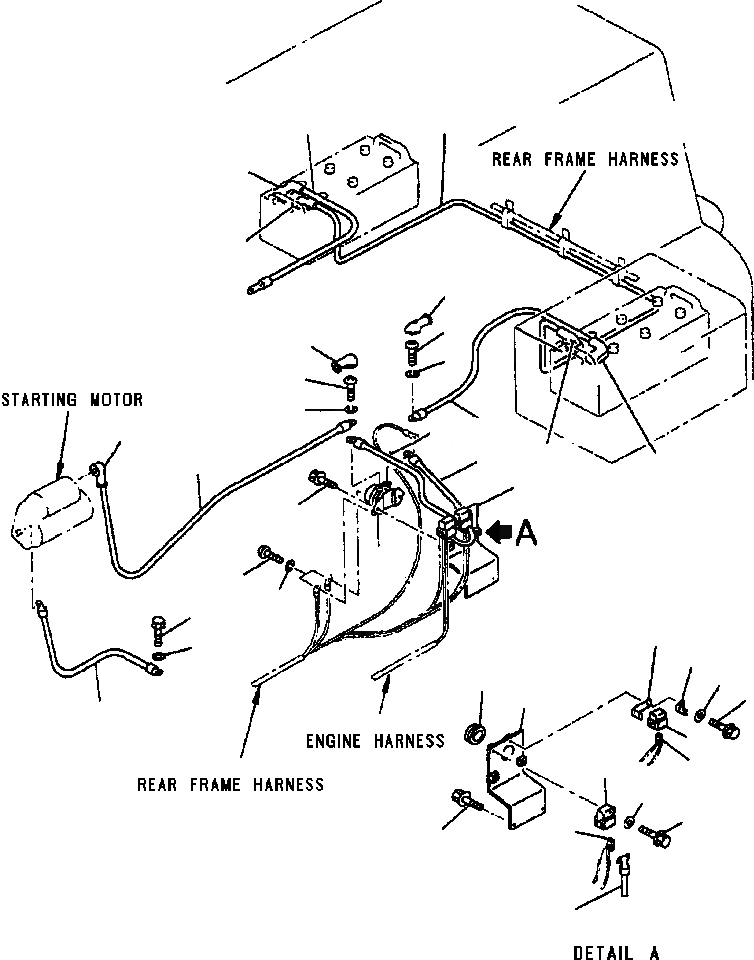 REAR FRAME HARNESS

STARTING MOTOR

A

ENGINE HARNESS

REAR FRAME HARNESS

DETAIL A