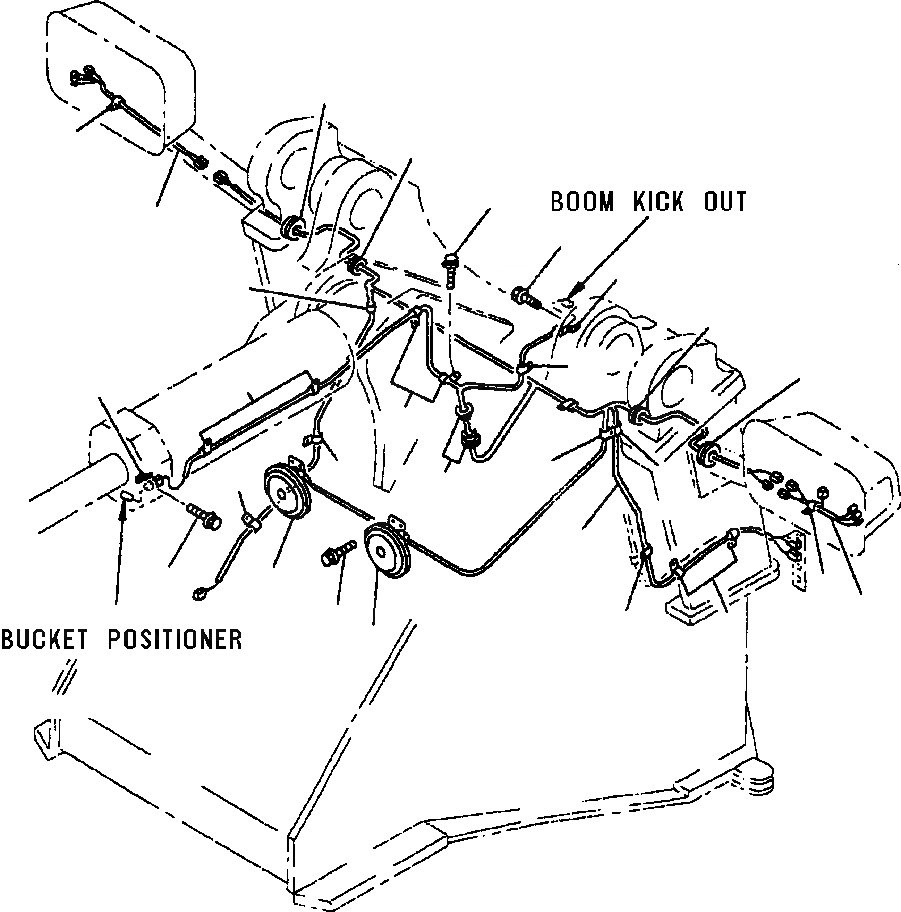 BOOM KICK OUT

BUCKET POSITIONER