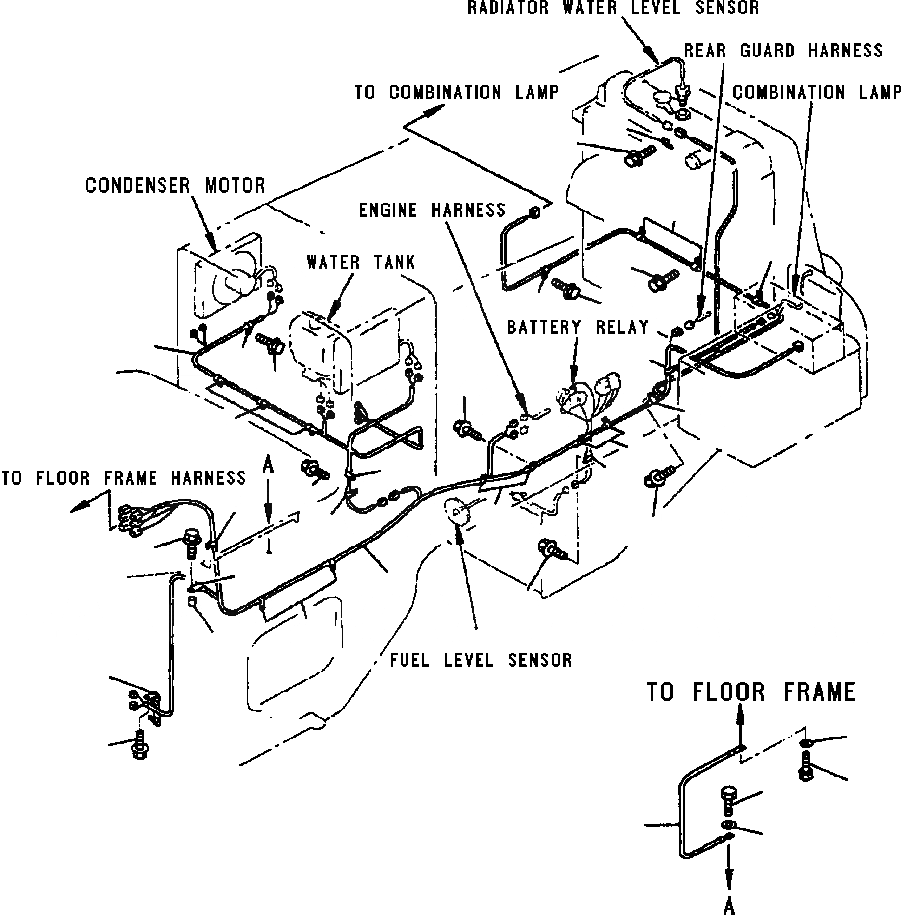 RADIATOR WATER LEVEL SENSOR
REAR GUARD HARNESS
TO COMBINATION LAMP
COMBINATION LAMP
CONDENSER MOTOR
ENGINE HARNESS
WATER TANK
BATTERY RELAY
TO FLOOR FRAME HARNESS
A
FUEL LEVEL SENSOR
TO FLOOR FRAME
A