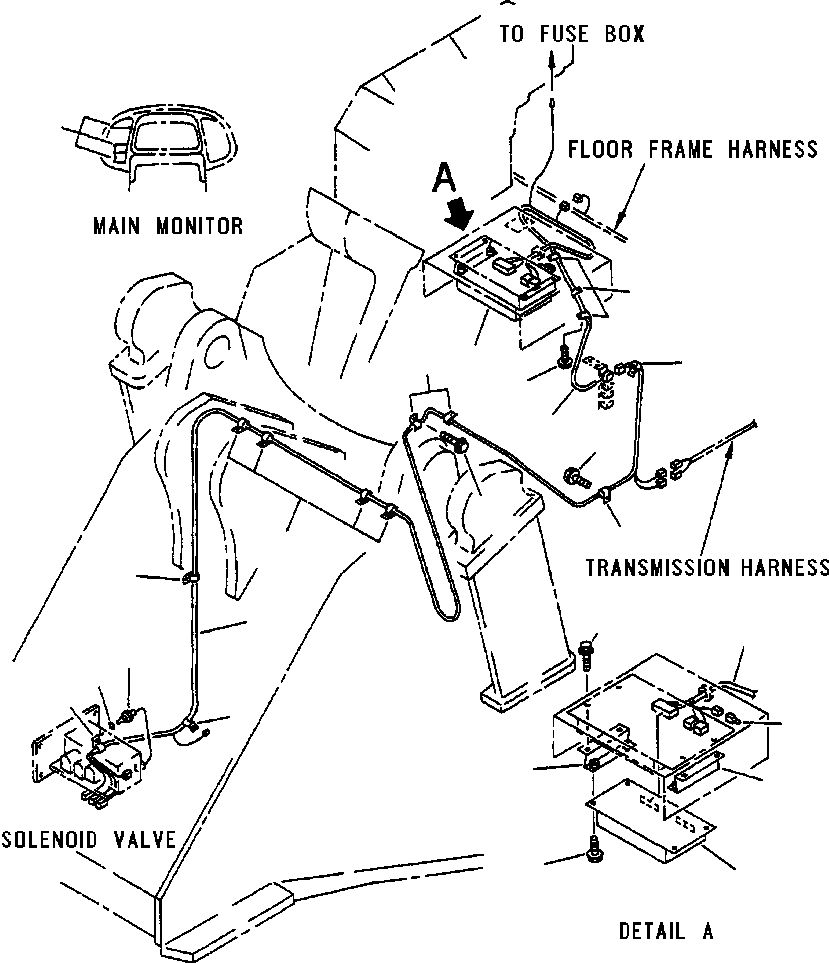 TO FUSE BOX

FLOOR FRAME HARNESS

A

MAIN MONITOR

TRANSMISSION HARNESS

SOLENOID VALVE

DETAIL A