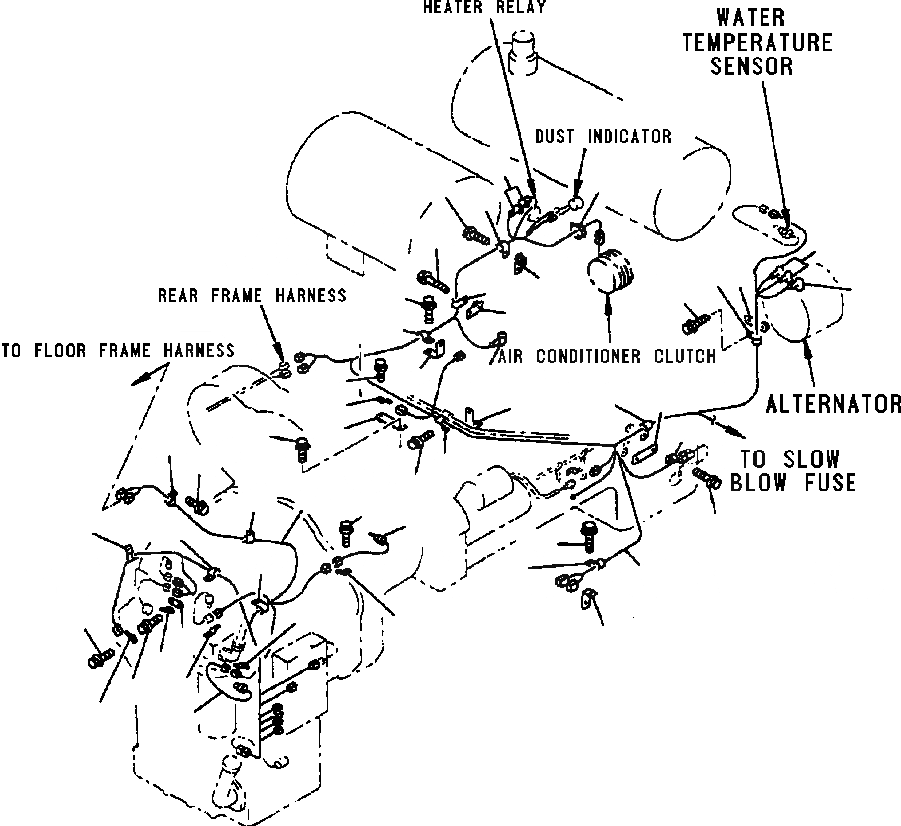 HEATER RELAY

WATER TEMPERATURE SENSOR

DUST INDICATOR

REAR FRAME HARNESS

TO FLOOR FRAME HARNESS

AIR CONDITIONER CLUTCH

ALTERNATOR

TO SLOW BLOW FUSE