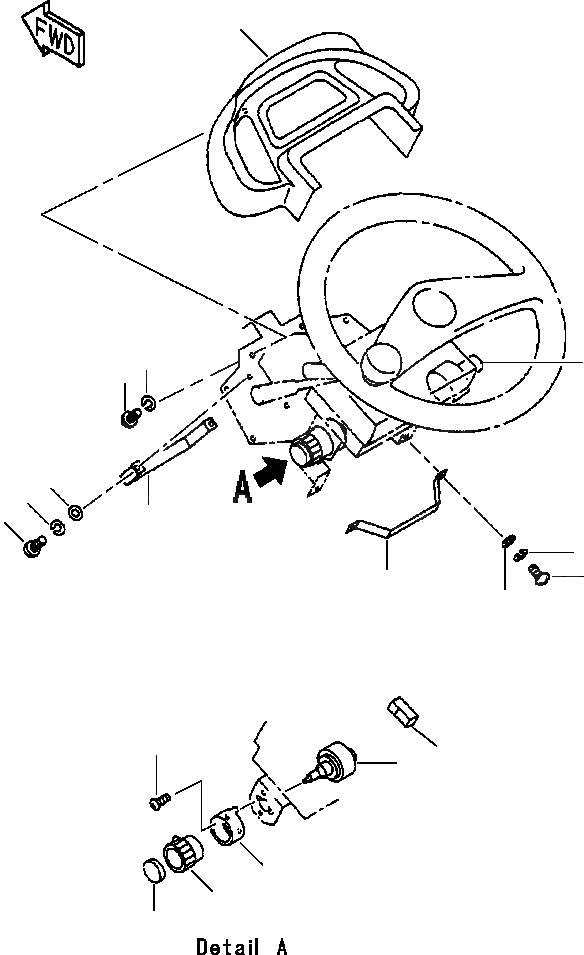 FWD

A

Detail A