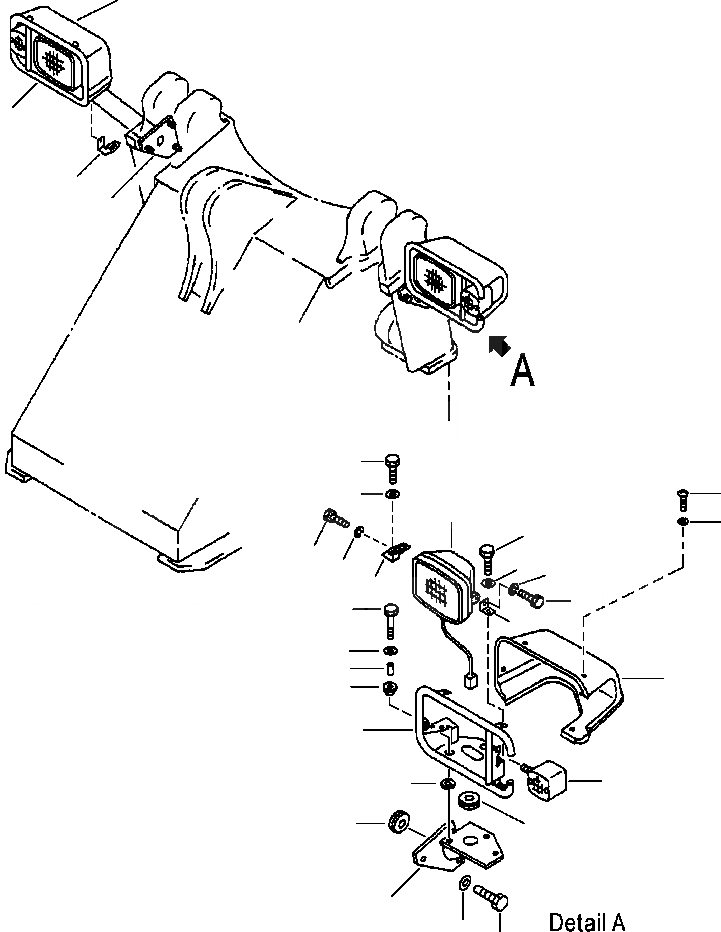 A

Detail A