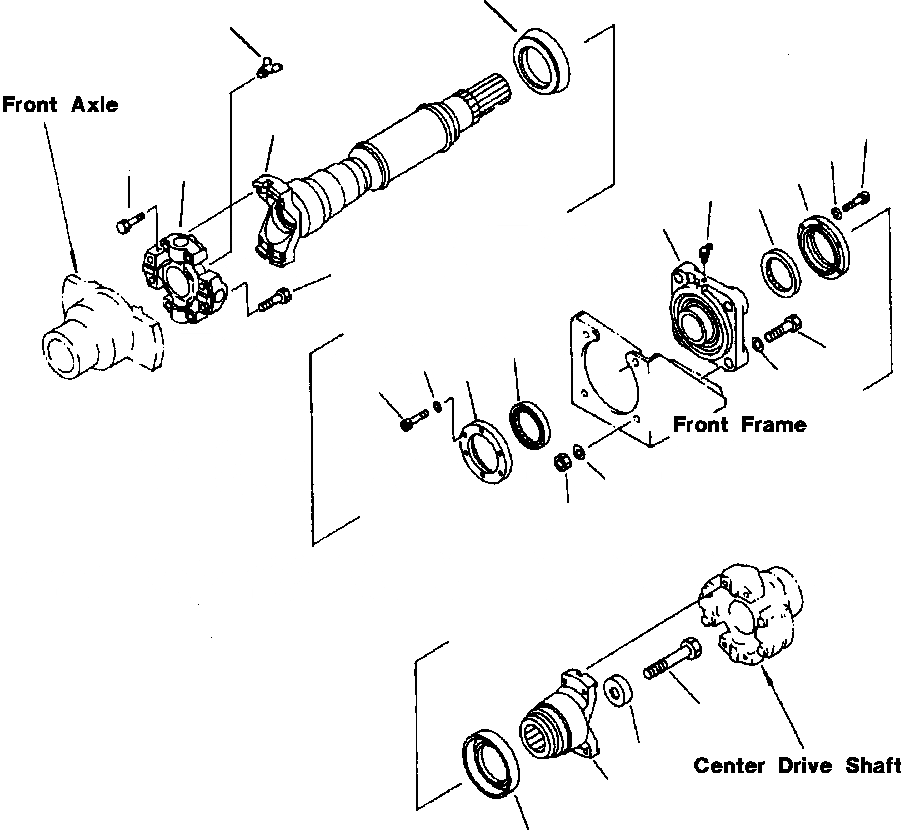 Front Axle

Front Frame

Center Drive Shaft