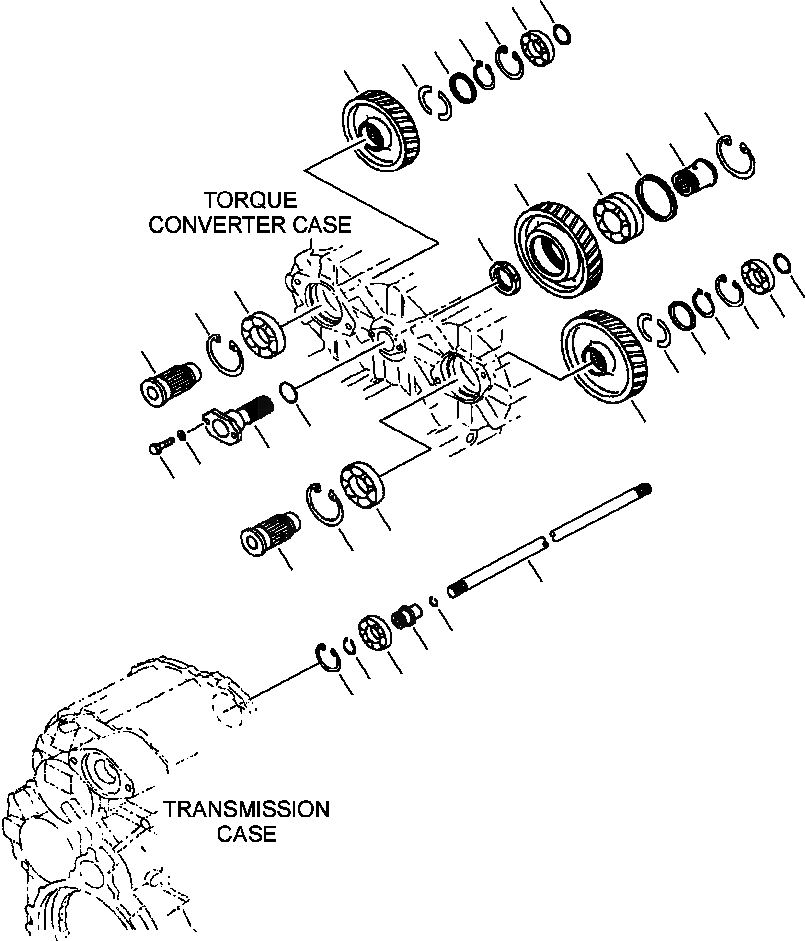 TORQUE CONVERTER CASE

TRANSMISSION CASE