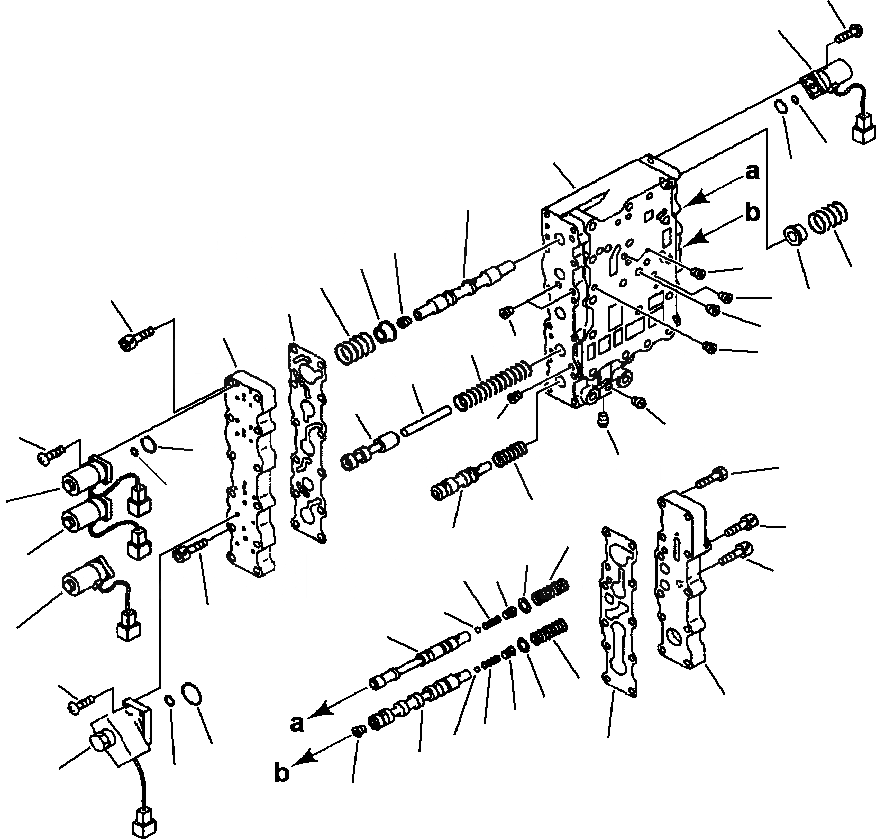 a
b
a
b