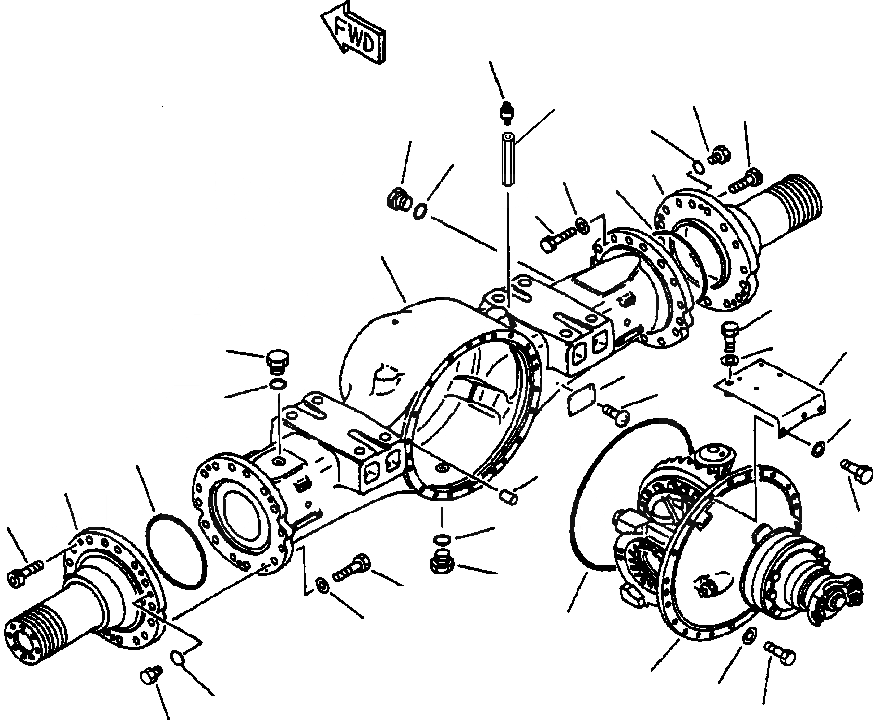 FWD