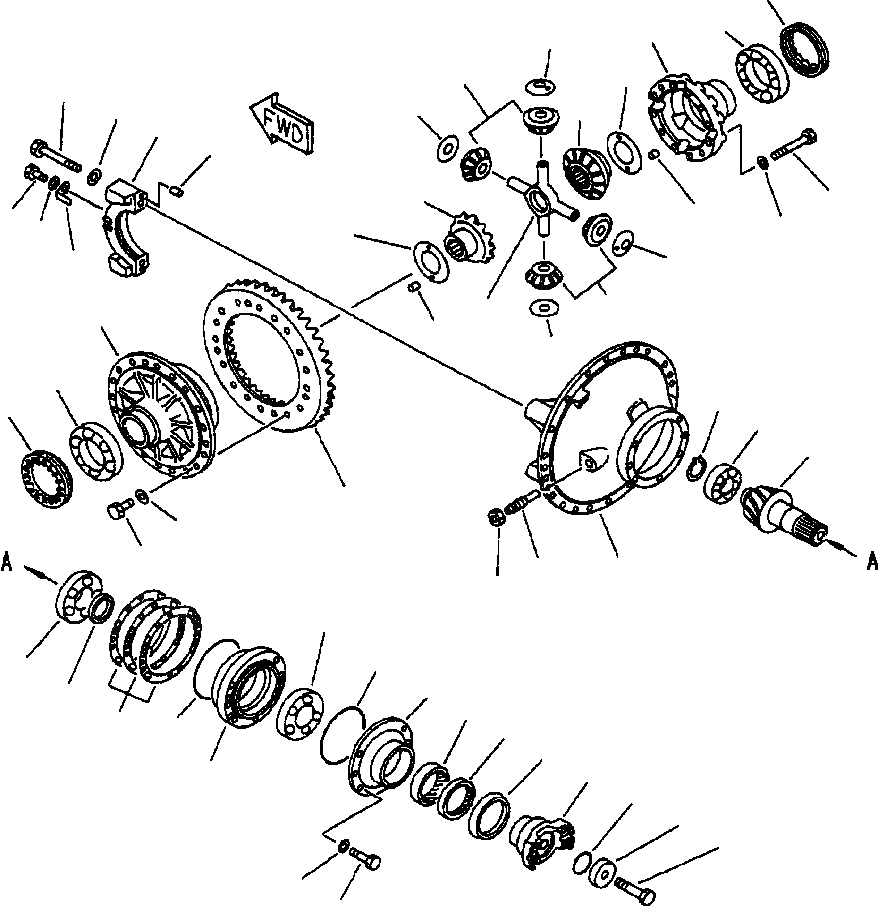 FWD

A

A