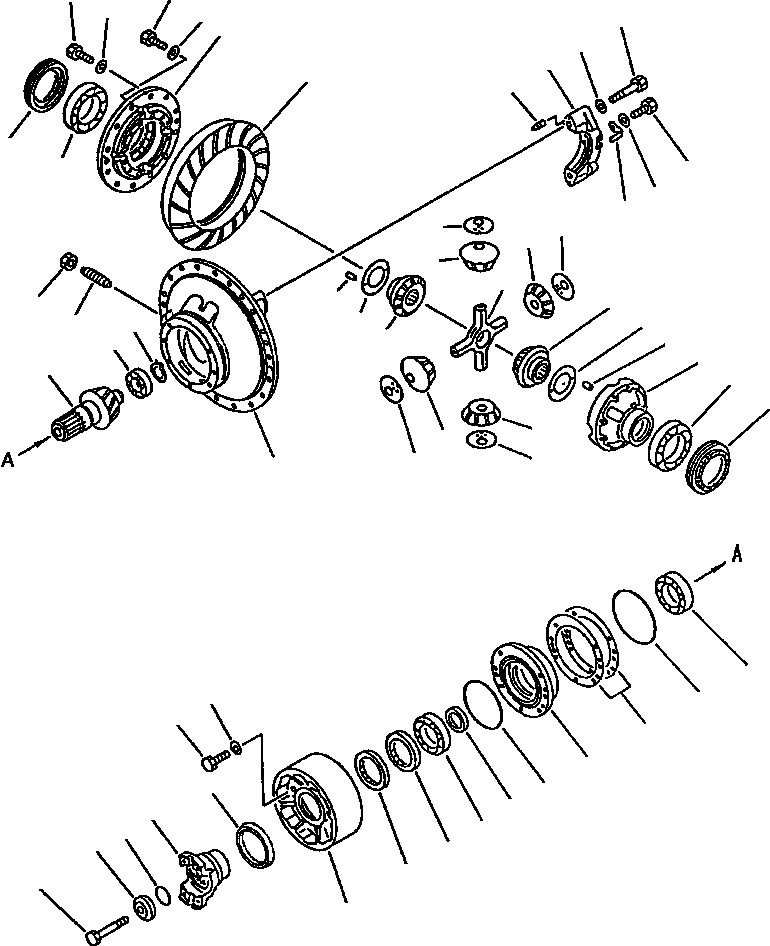 A

A