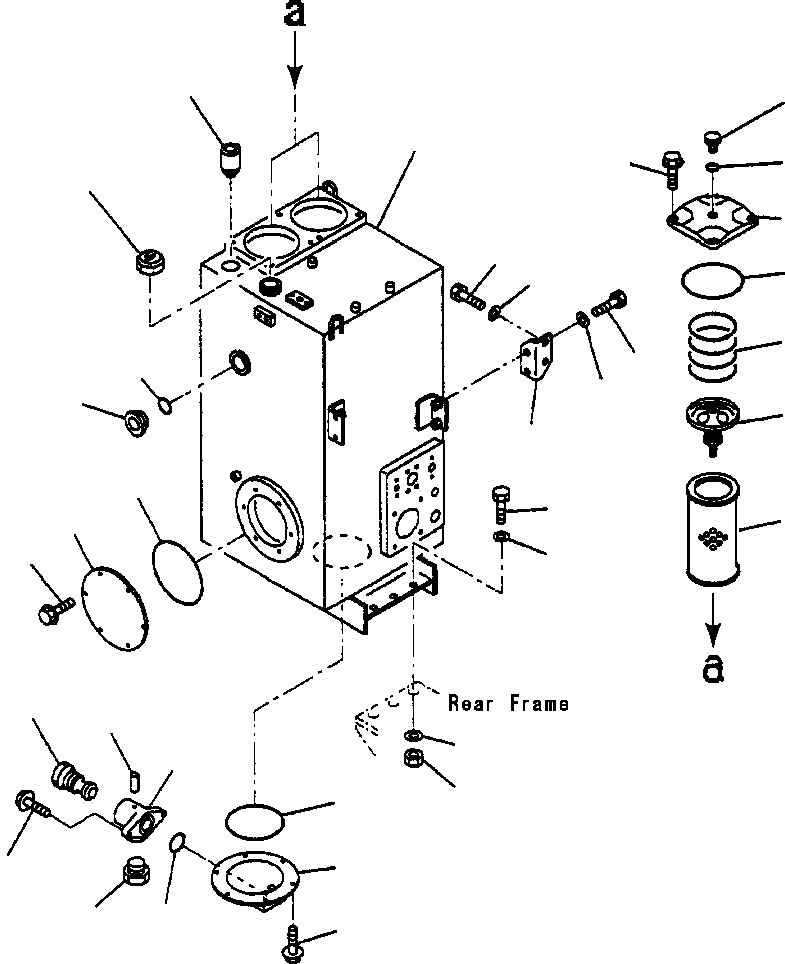 a

Rear Frame

a