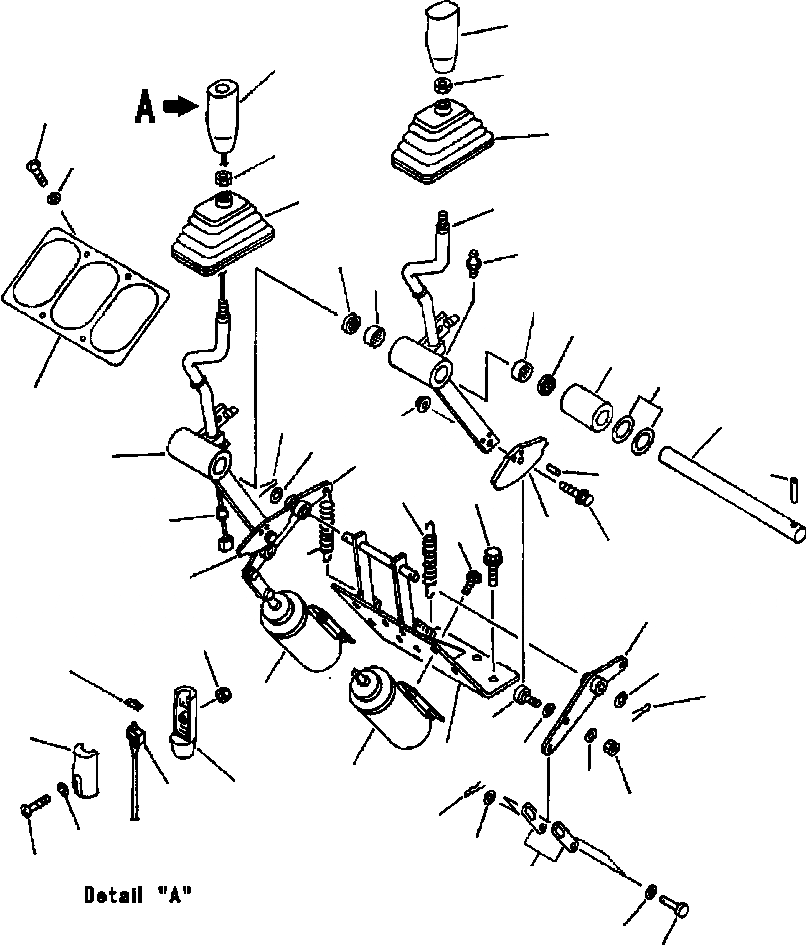 A

Detail "A"