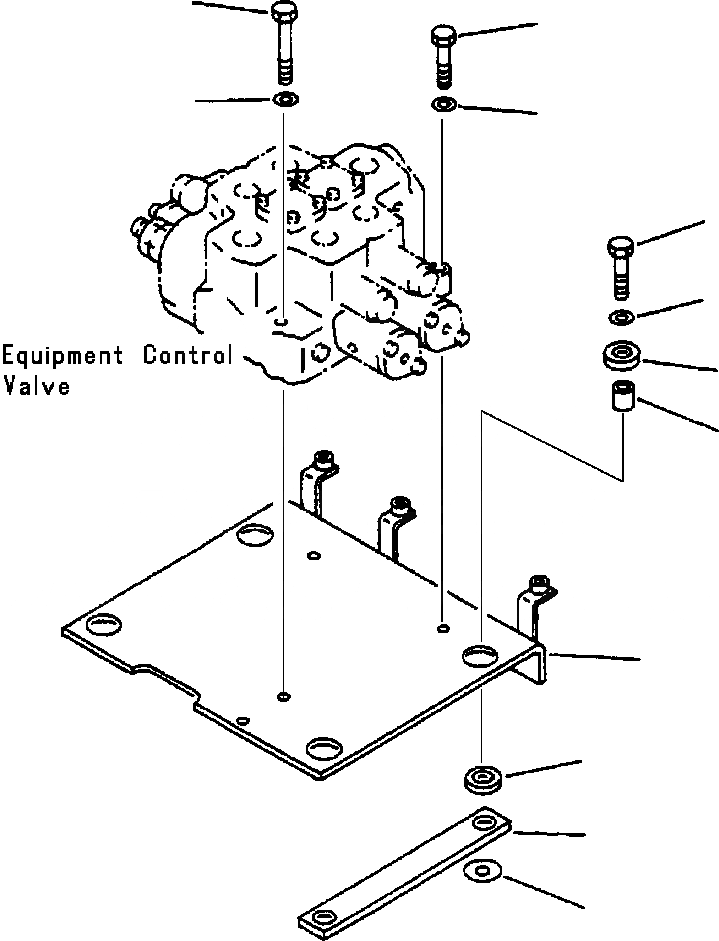 Equipment Control Valve