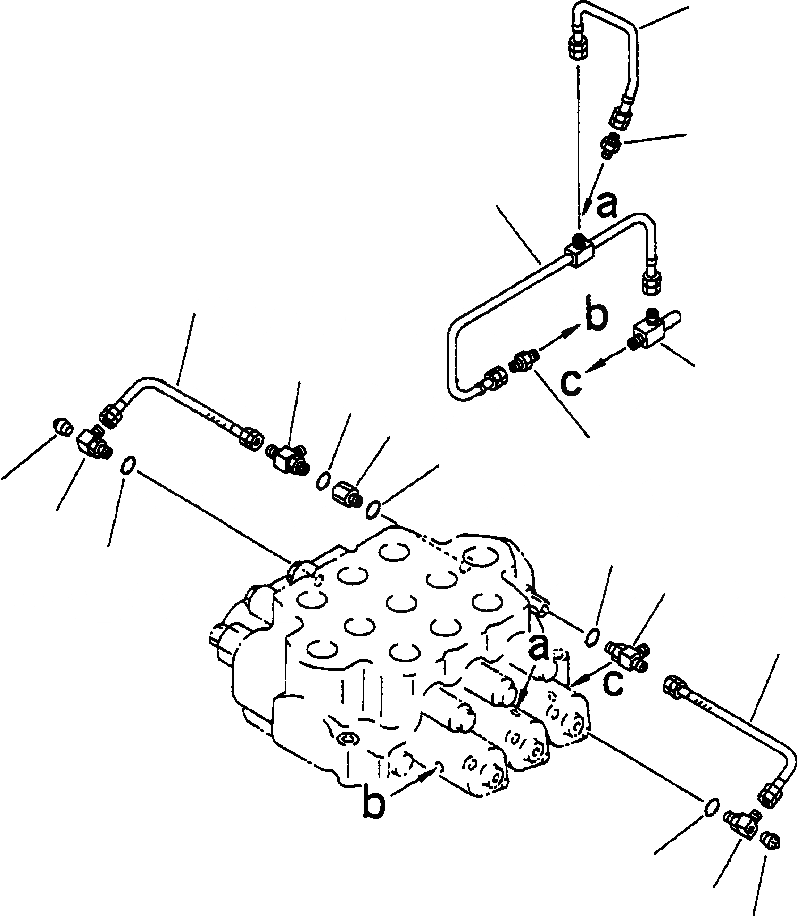 a
b
c
a
c
b