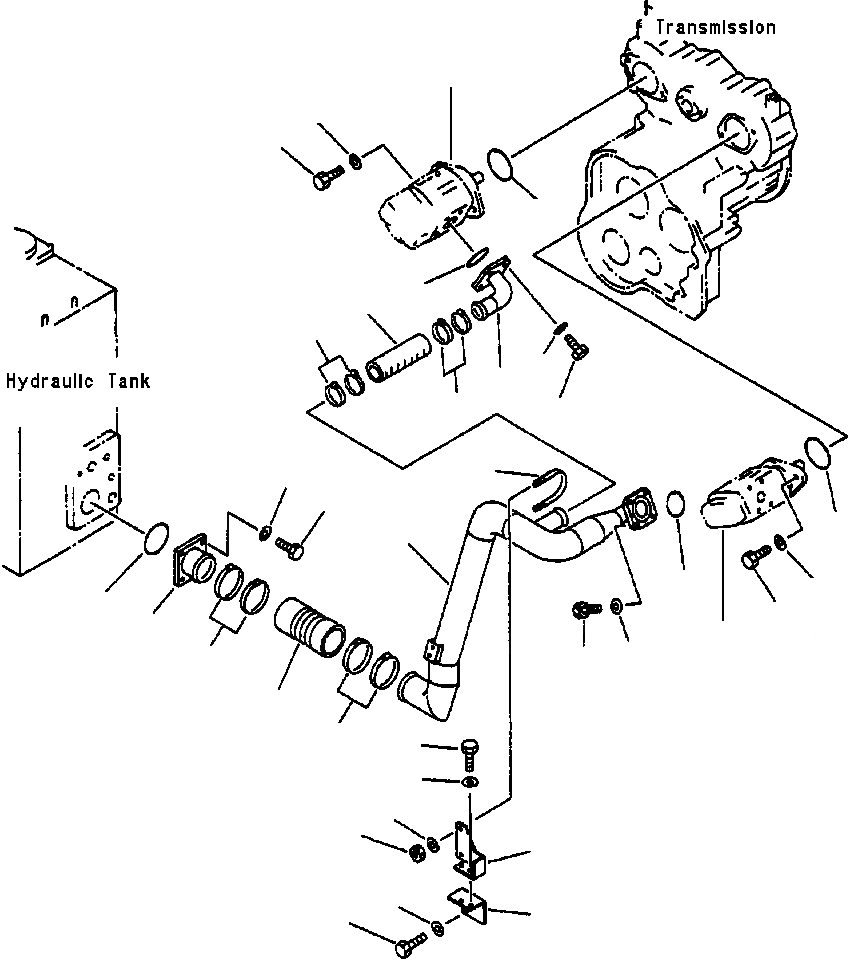 Transmission

Hydraulic Tank