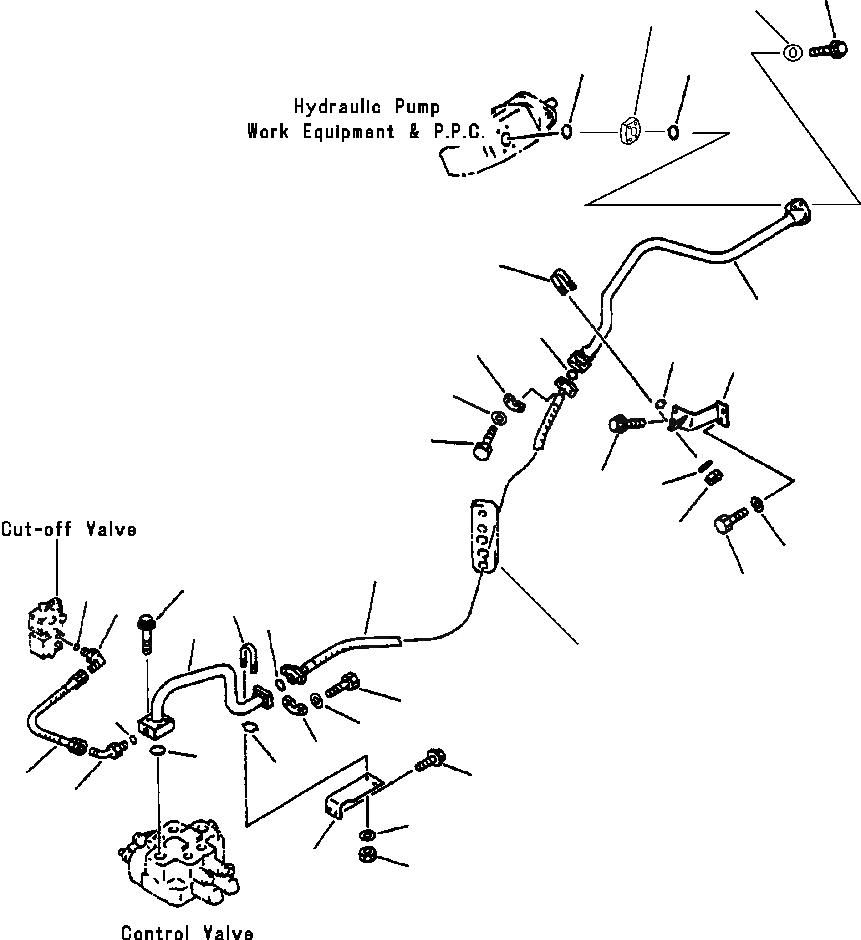 Hydraulic Pump
Work Equipment & P.P.C.

Cut-off Valve

Control Valve