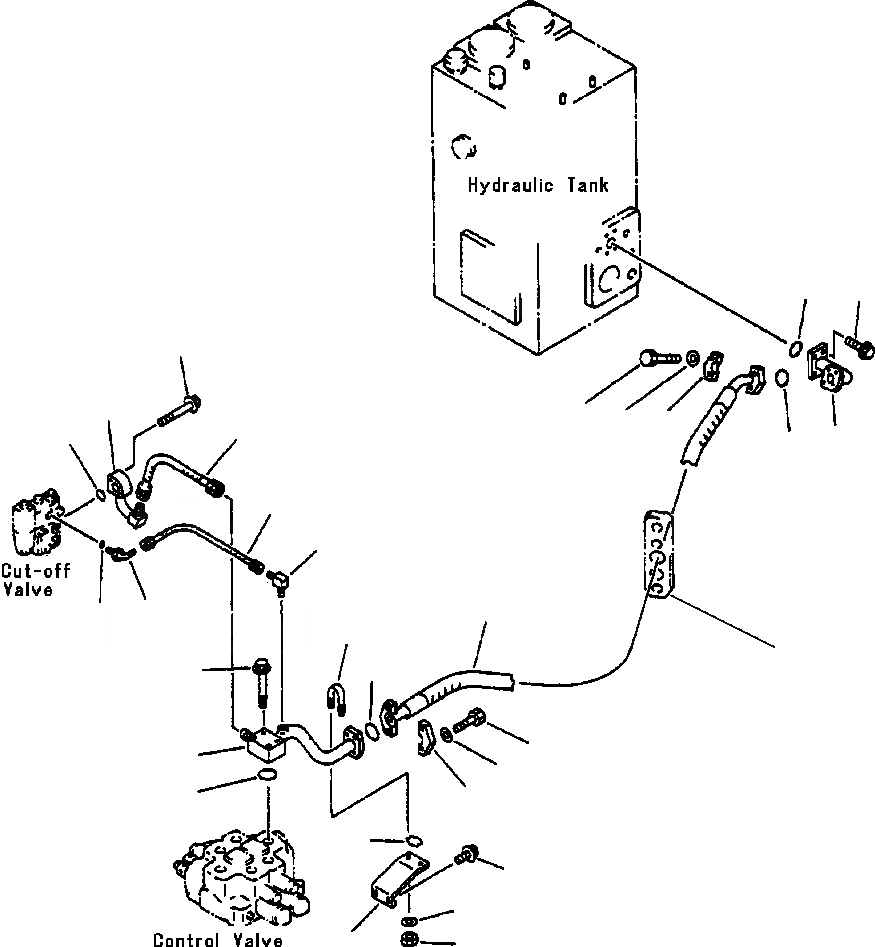 Hydraulic Tank

Cut-off Valve

Control Valve