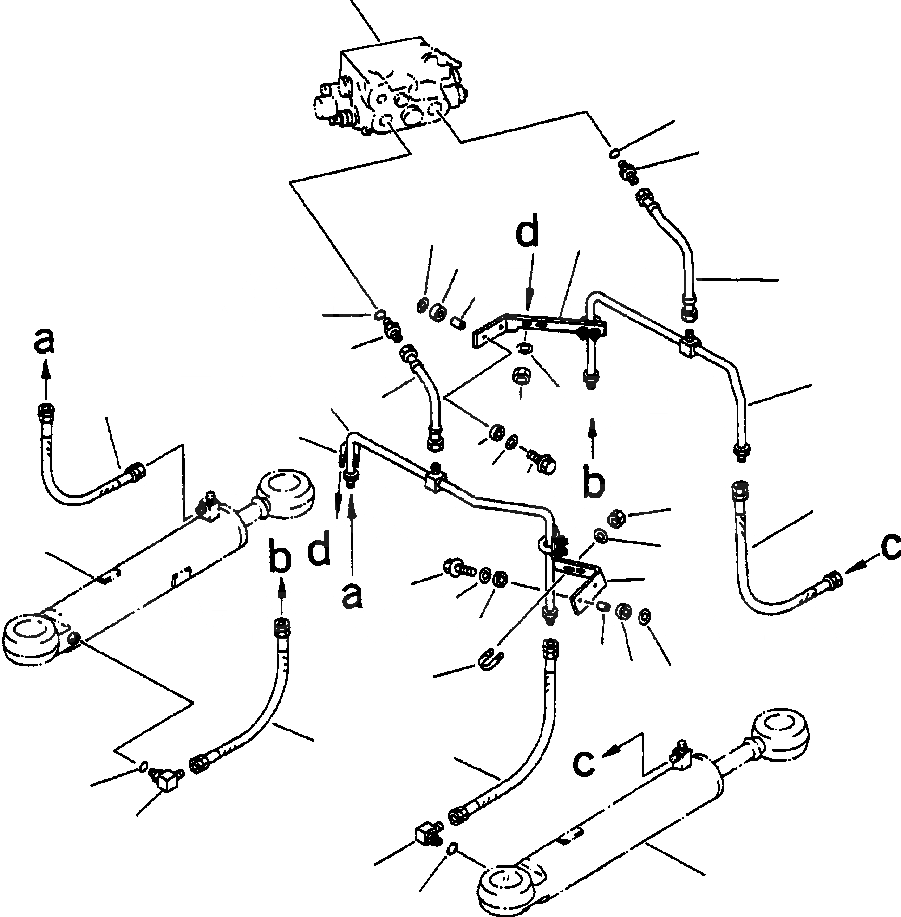 d
a
b
d
a
b
c
c