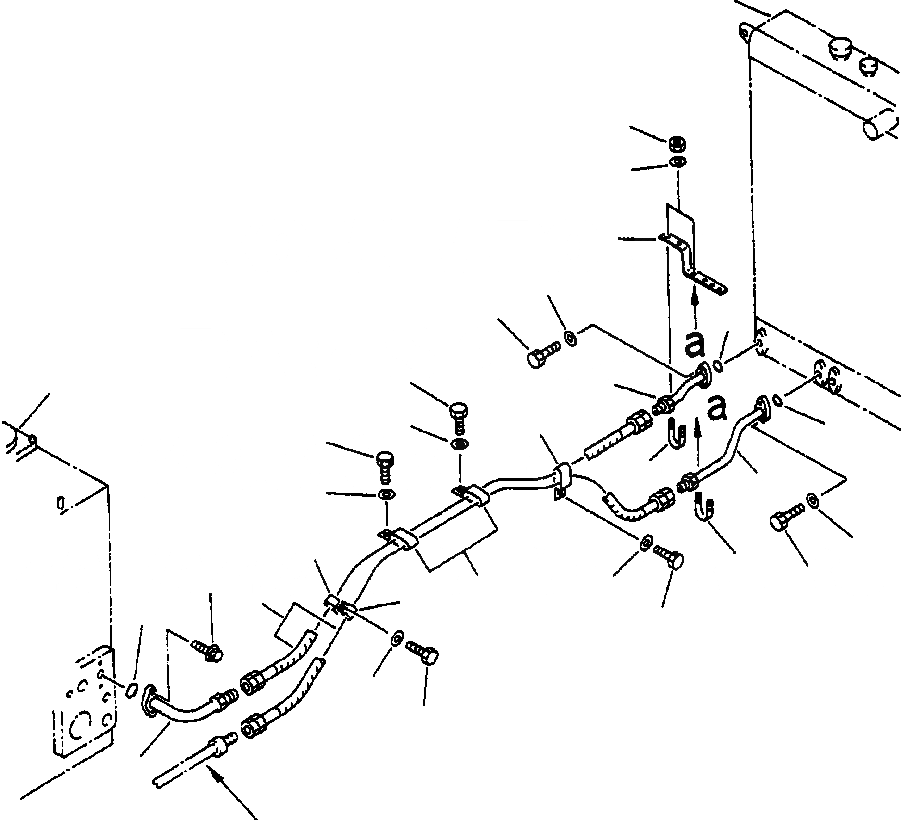 a

a