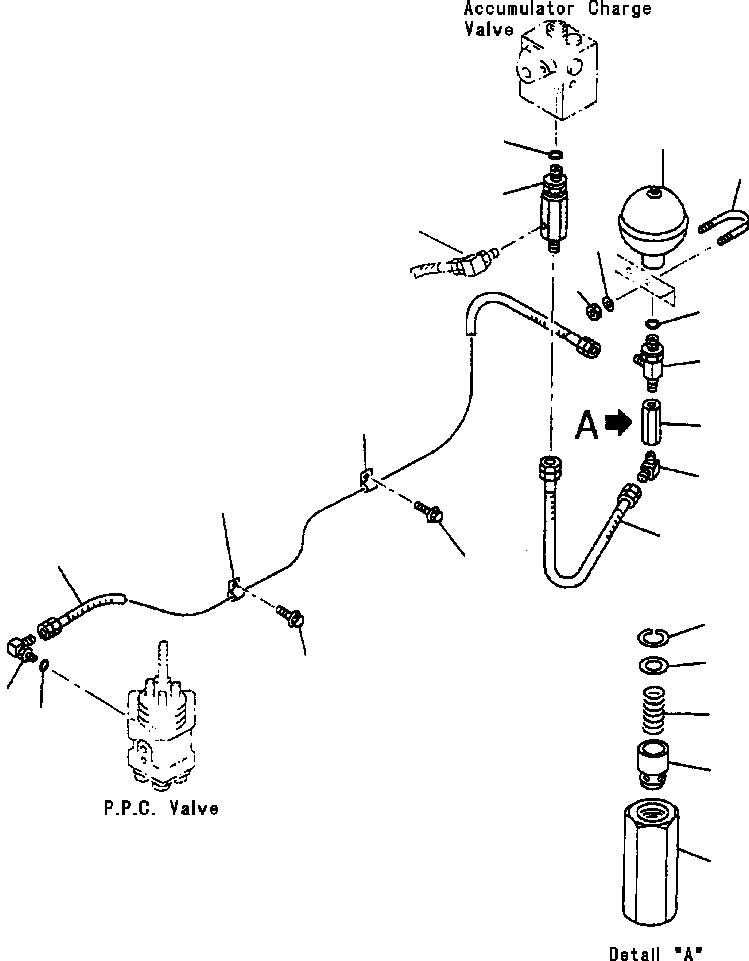 Accumulator Charge Valve

A

P.P.C. Valve

Detail "A"