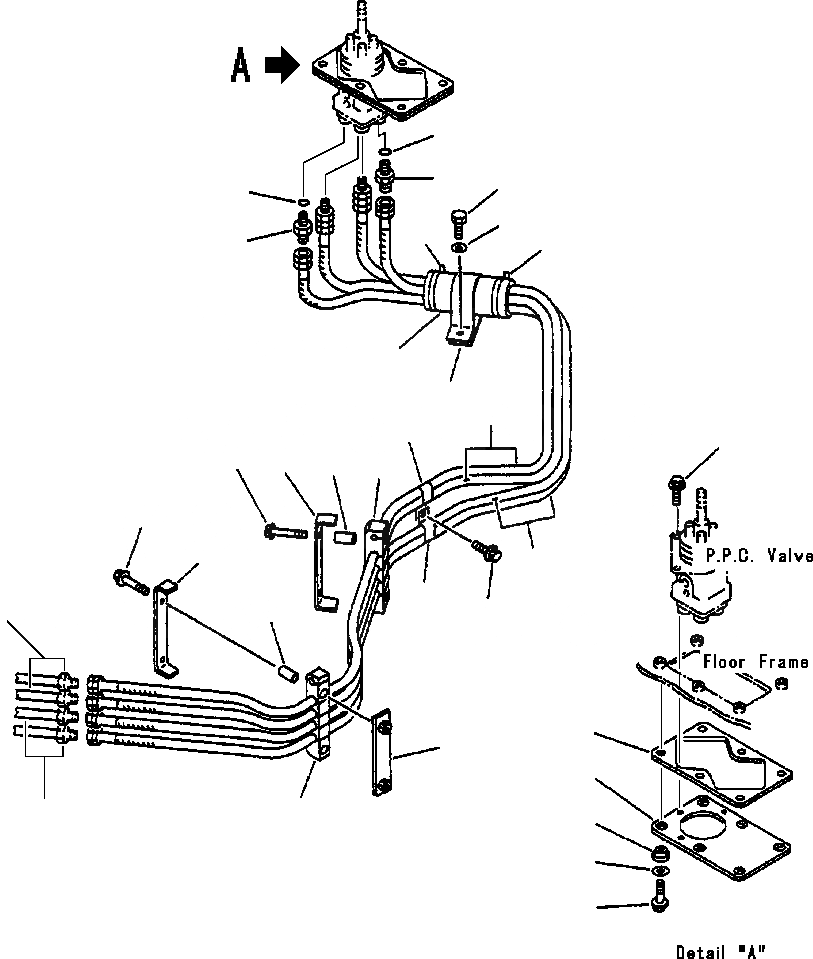 A

P.P.C. Valve

Floor Frame

Detail "A"