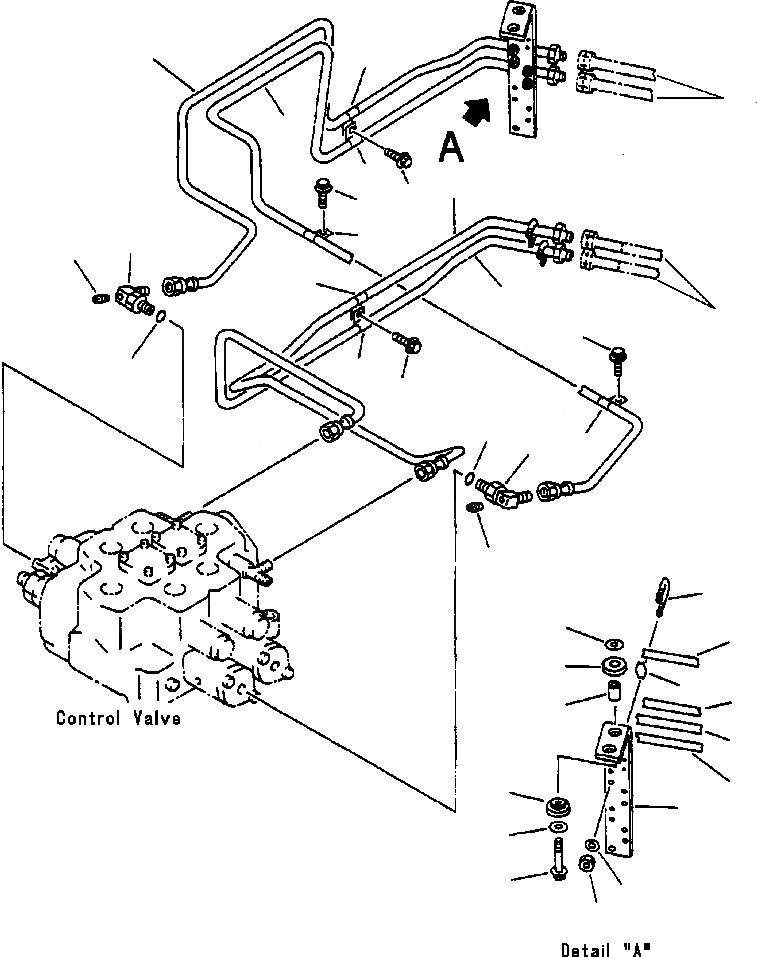 A

Control Valve

Detail "A"