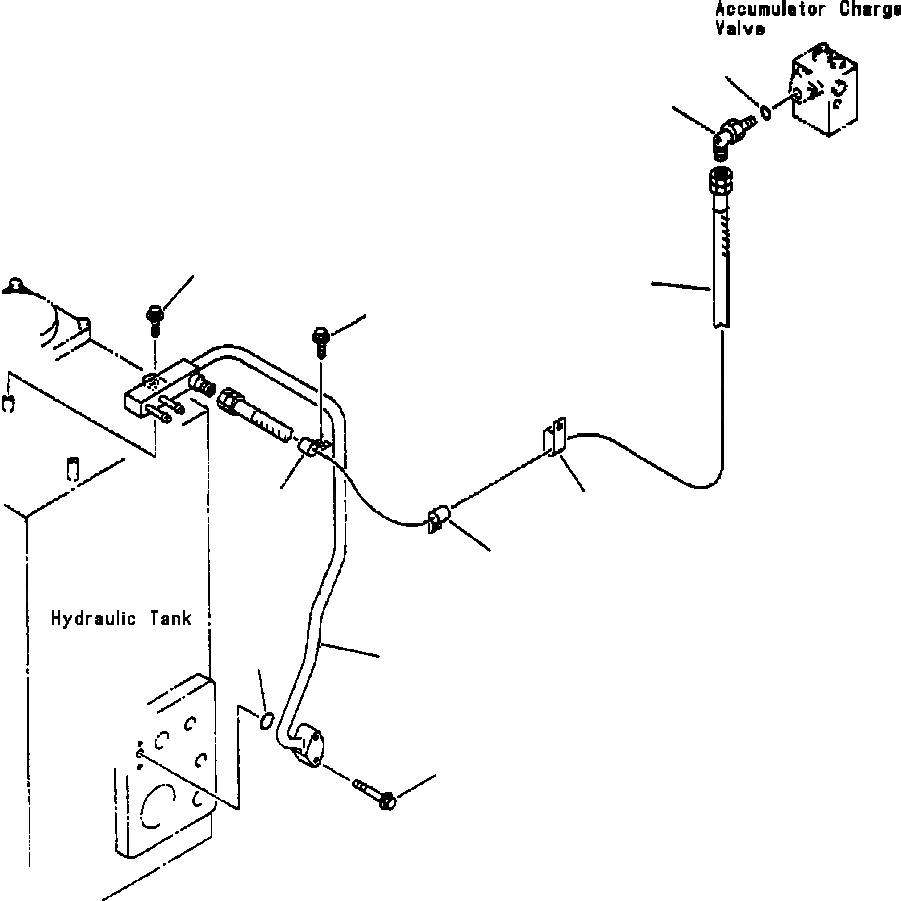 Accumulator Charge
Valve

Hydraulic Tank