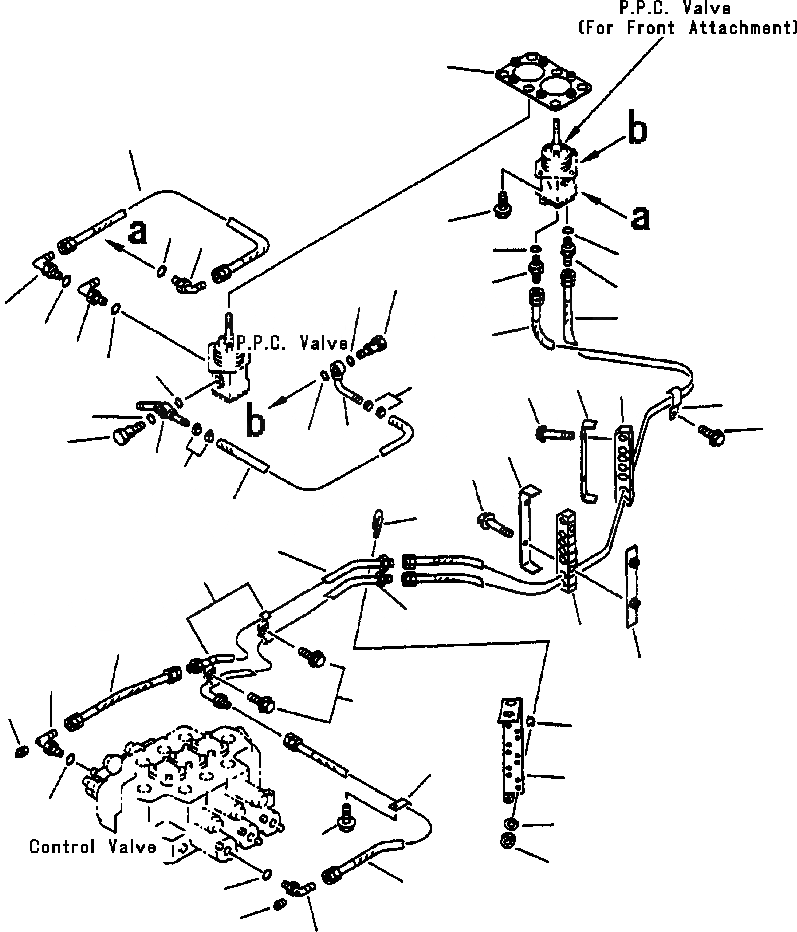 P.P.C. Valve
(For Front Attachment)

b

a

a

P.P.C. Valve

b

Control Valve