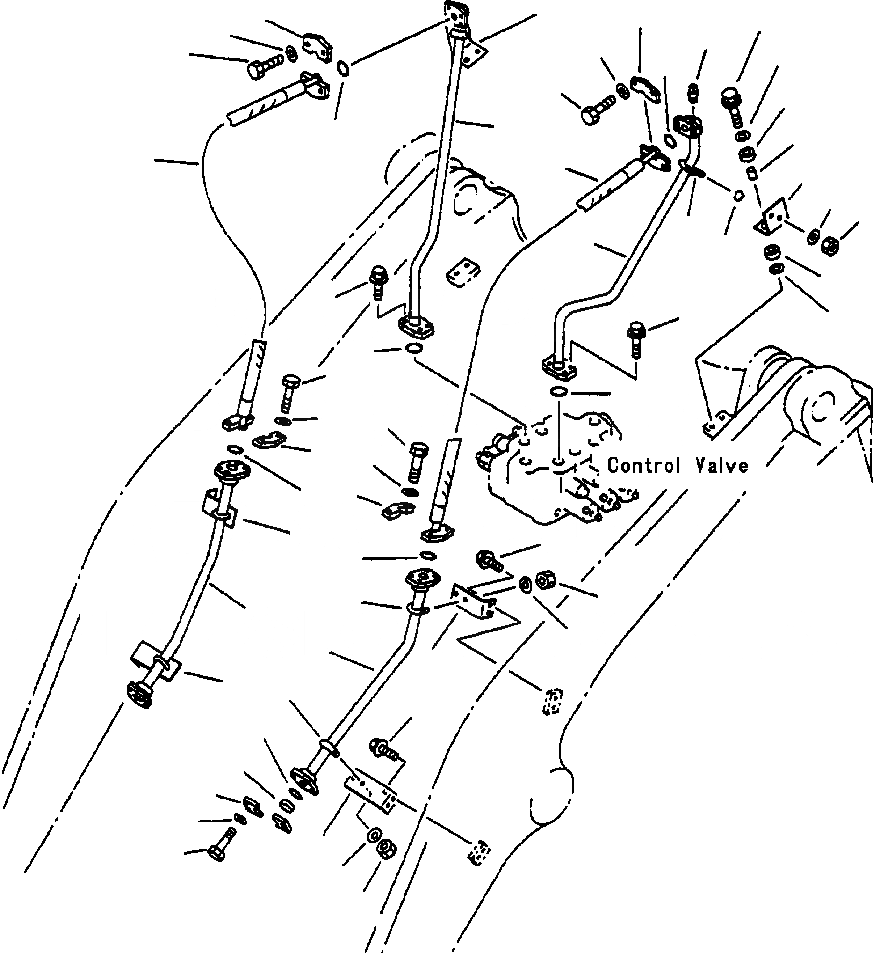 Control Valve